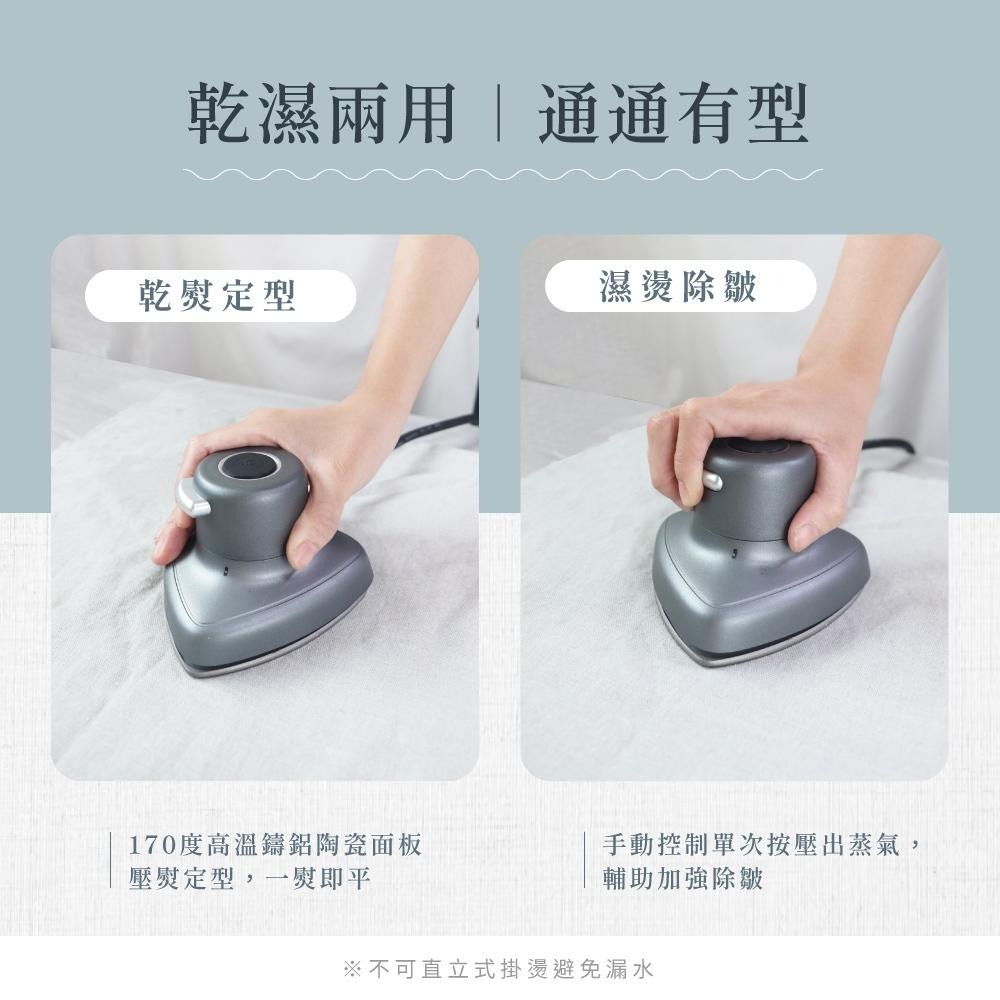 乾濕兩用 | 通通有型

乾熨定型

濕燙除皺

170度高溫鑄鋁陶瓷面板
壓熨定型，一熨即平

手動控制單次按壓出蒸氣，
輔助加強除皺

※不可直立式掛燙避免漏水