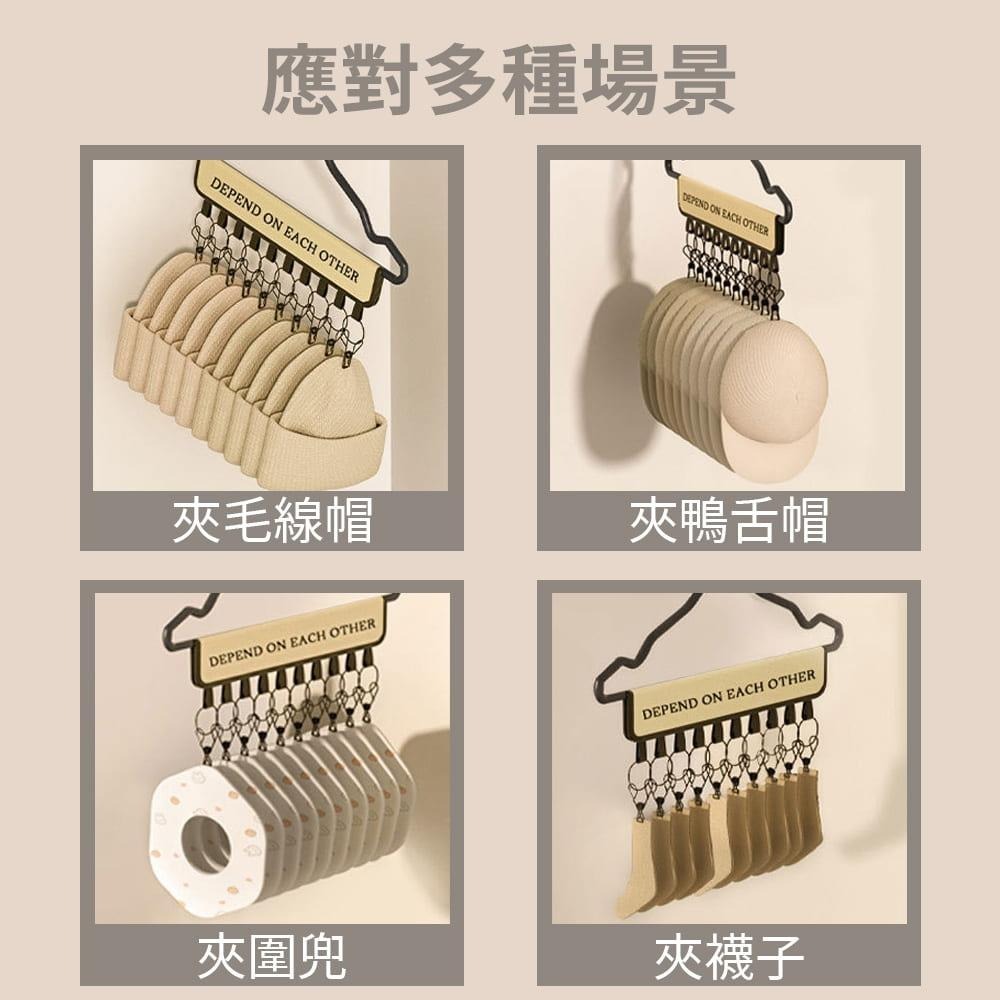 應對多種場景

DEPEND ON EACH OTHER

夾毛線帽

DEPEND ON EACH OTHER

夾鴨舌帽

DEPEND ON EACH OTHER

夾圍兜

DEPEND ON EACH OTHER

夾襪子