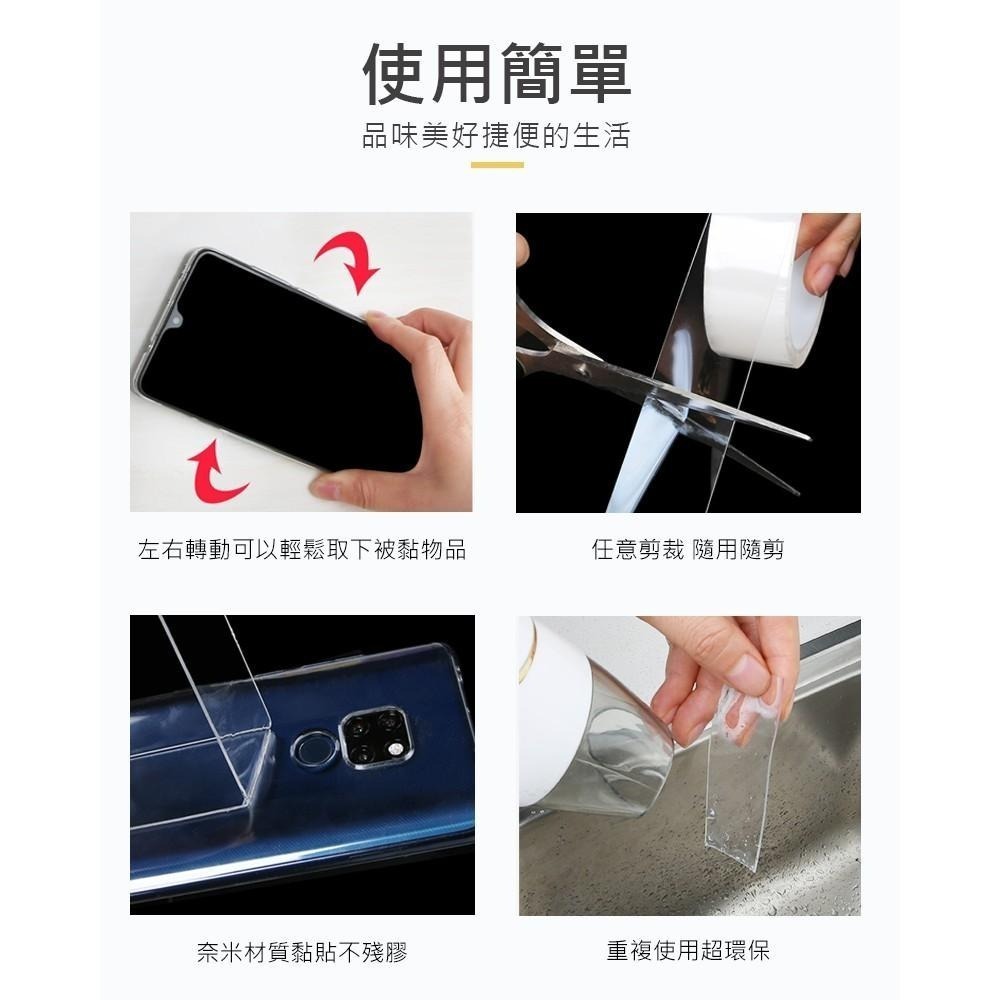 使用簡單

品味美好捷便的生活

左右轉動可以輕鬆取下被黏物品

任意剪裁 隨用隨剪

奈米材質黏貼不殘膠

重複使用超環保