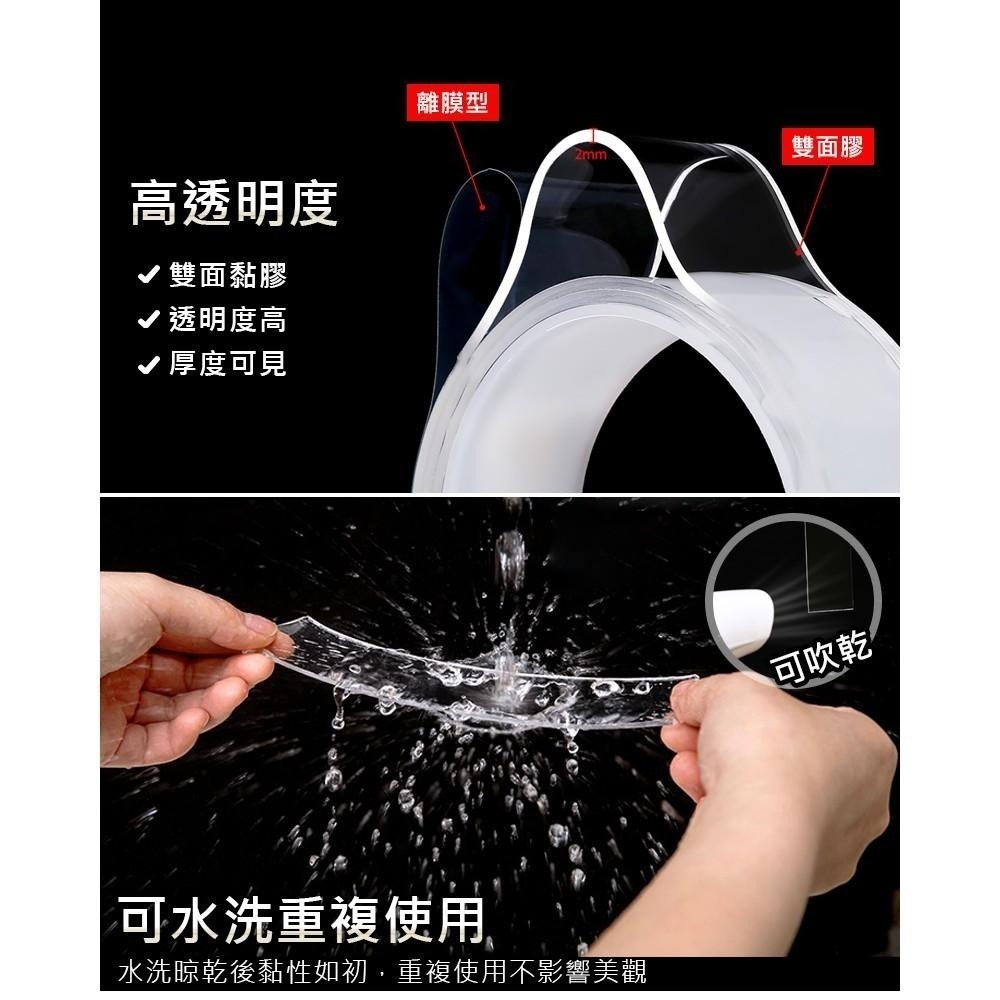 離膜型

2mm

雙面膠

高透明度

✔ 雙面黏膠
✔ 透明度高
✔ 厚度可見

可吹乾

可水洗重複使用

水洗晾乾後黏性如初，重複使用不影響美觀