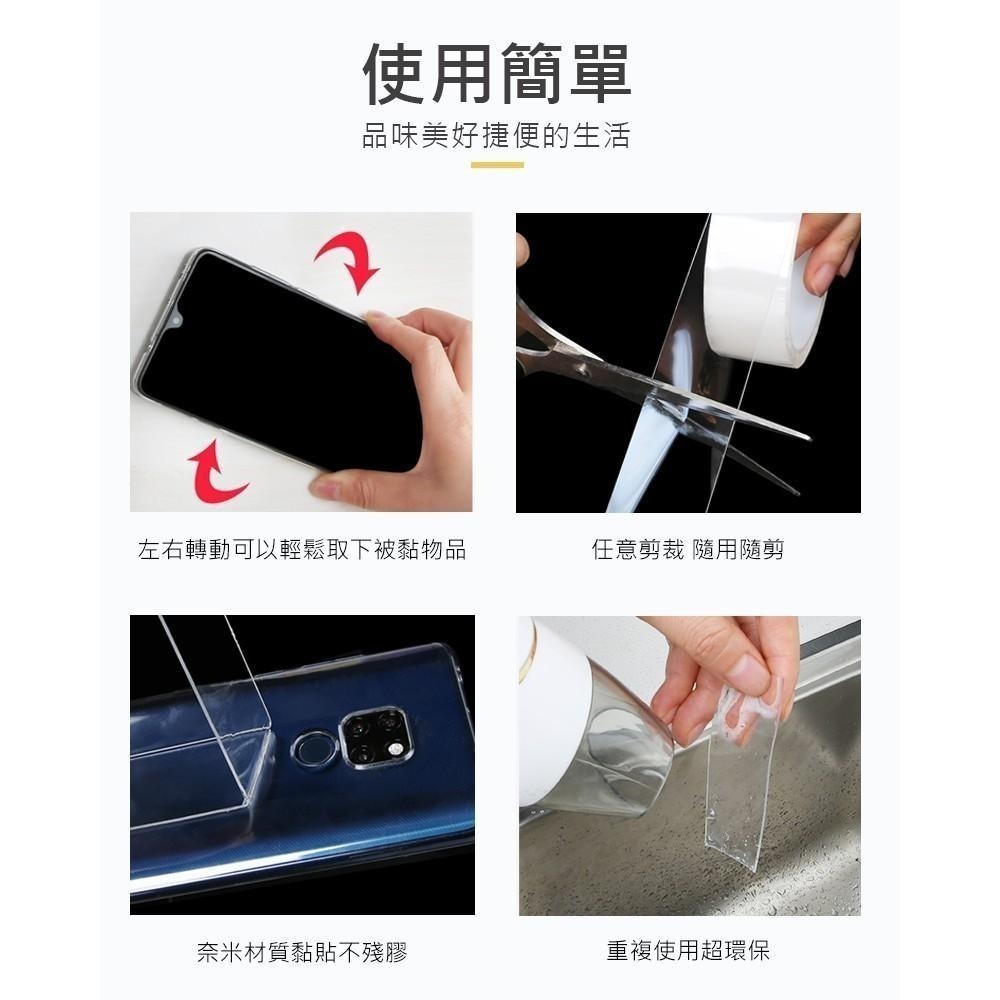 使用簡單

品味美好捷便的生活

左右轉動可以輕鬆取下被黏物品

任意剪裁 隨用隨剪

奈米材質黏貼不殘膠

重複使用超環保