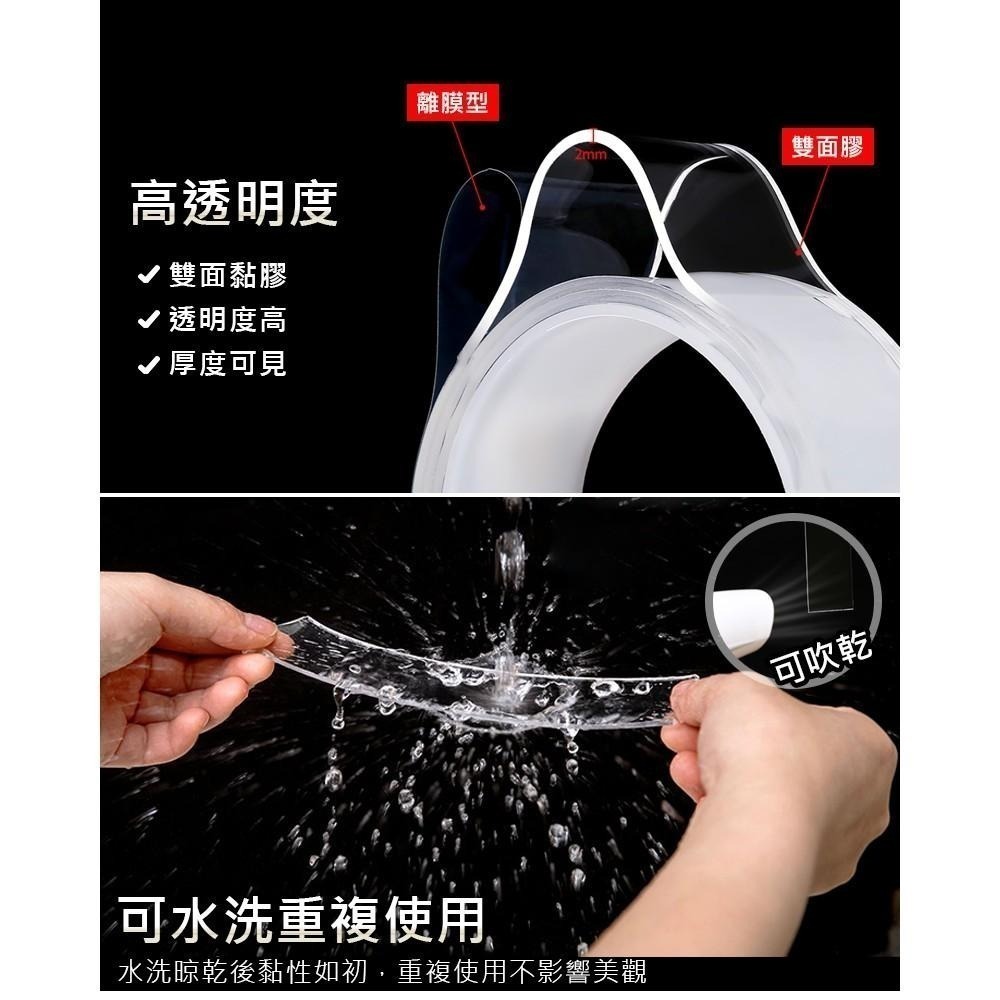 離膜型

2mm

雙面膠

高透明度

✔ 雙面黏膠
✔ 透明度高
✔ 厚度可見

可吹乾

可水洗重複使用

水洗晾乾後黏性如初，重複使用不影響美觀