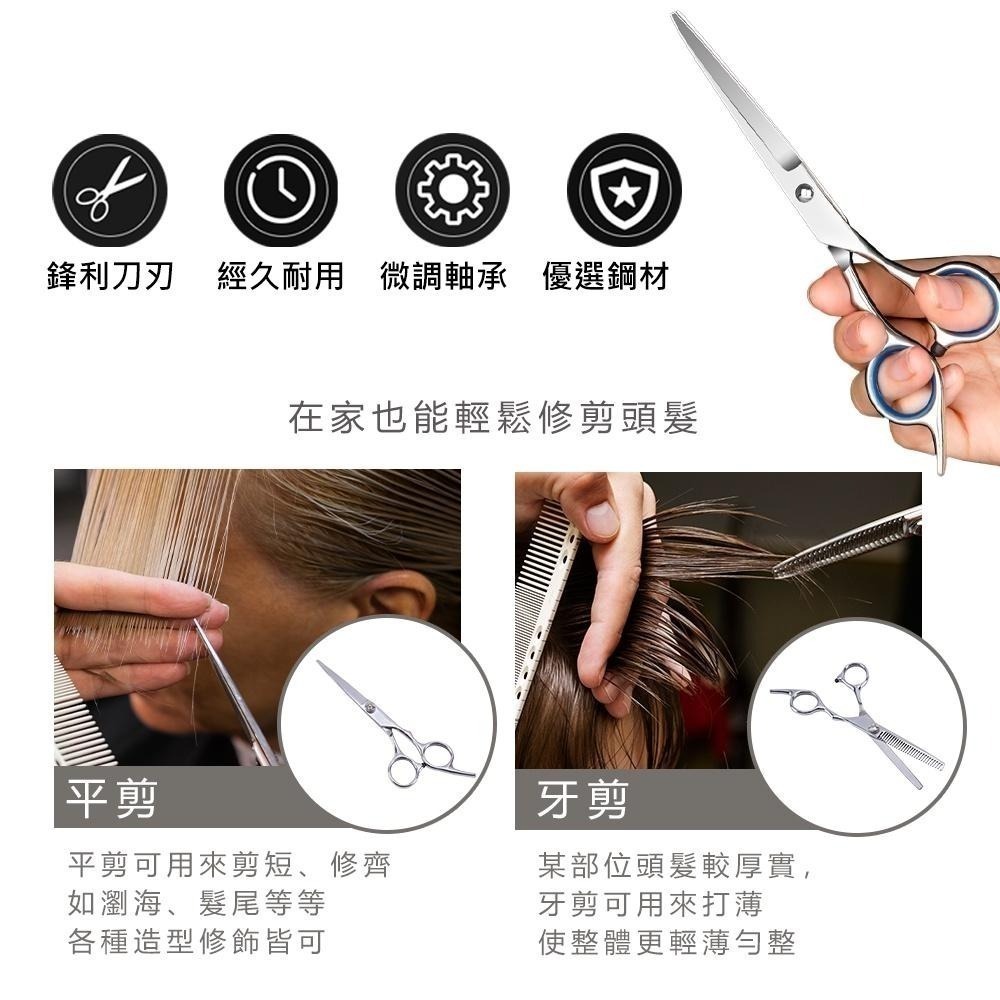 鋒利刀刃 經久耐用 微調軸承 優選鋼材

在家也能輕鬆修剪頭髮

平剪

平剪可用來剪短、修齊
如瀏海、髮尾等等
各種造型修飾皆可

牙剪

某部位頭髮較厚實，
牙剪可用來打薄
使整體更輕薄勻整