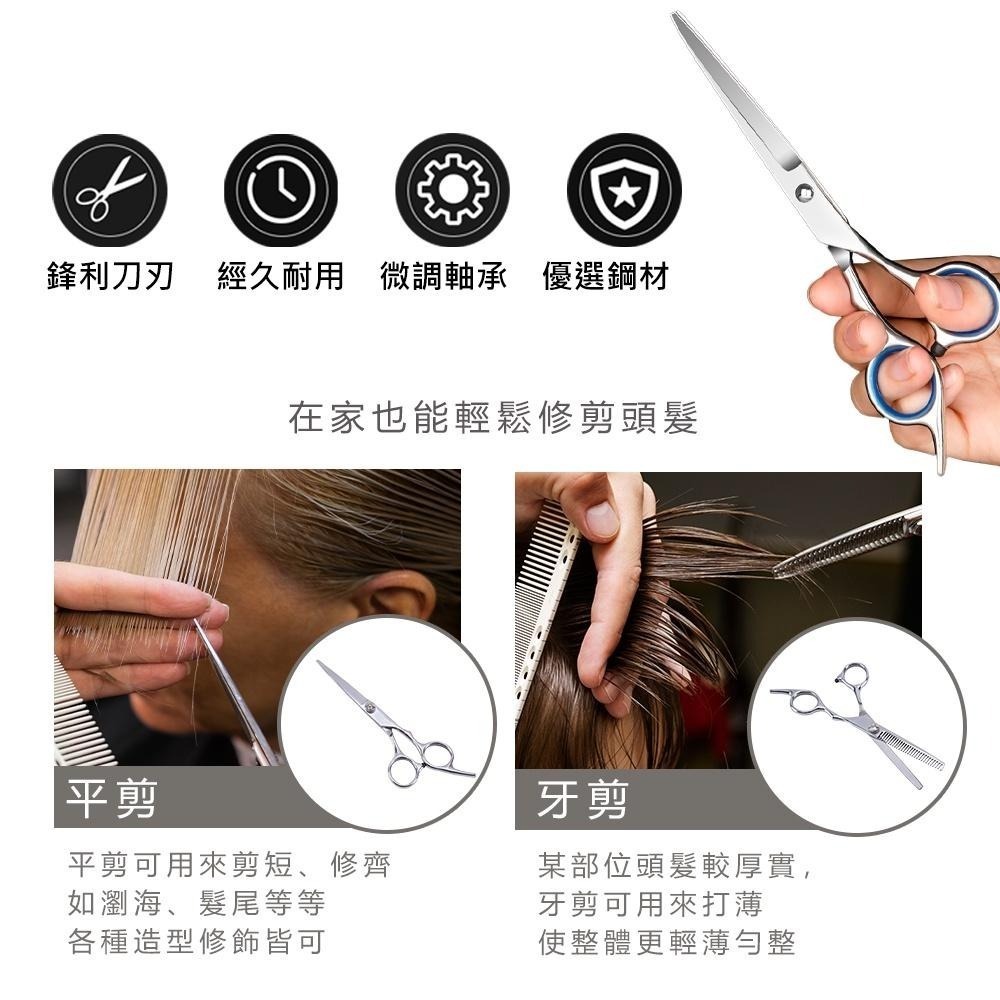 鋒利刀刃 經久耐用 微調軸承 優選鋼材

在家也能輕鬆修剪頭髮

平剪

平剪可用來剪短、修齊
如瀏海、髮尾等等
各種造型修飾皆可

牙剪

某部位頭髮較厚實,
牙剪可用來打薄
使整體更輕薄勻整