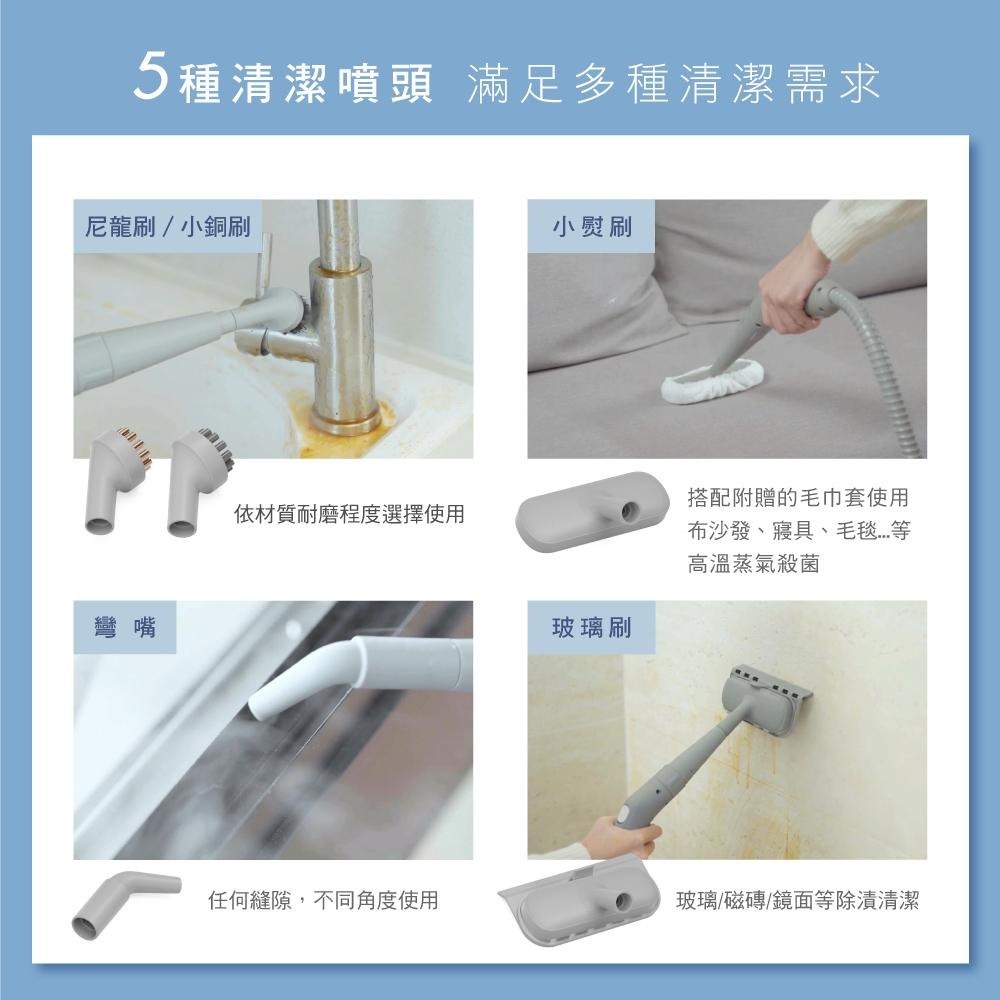 5種清潔噴頭 滿足多種清潔需求

尼龍刷 / 小銅刷

依材質耐磨程度選擇使用

小熨刷

搭配附贈的毛巾套使用
布沙發、寢具、毛毯...等
高溫蒸氣殺菌

彎嘴

任何縫隙，不同角度使用

玻璃刷

玻璃/磁磚/鏡面等除漬清潔