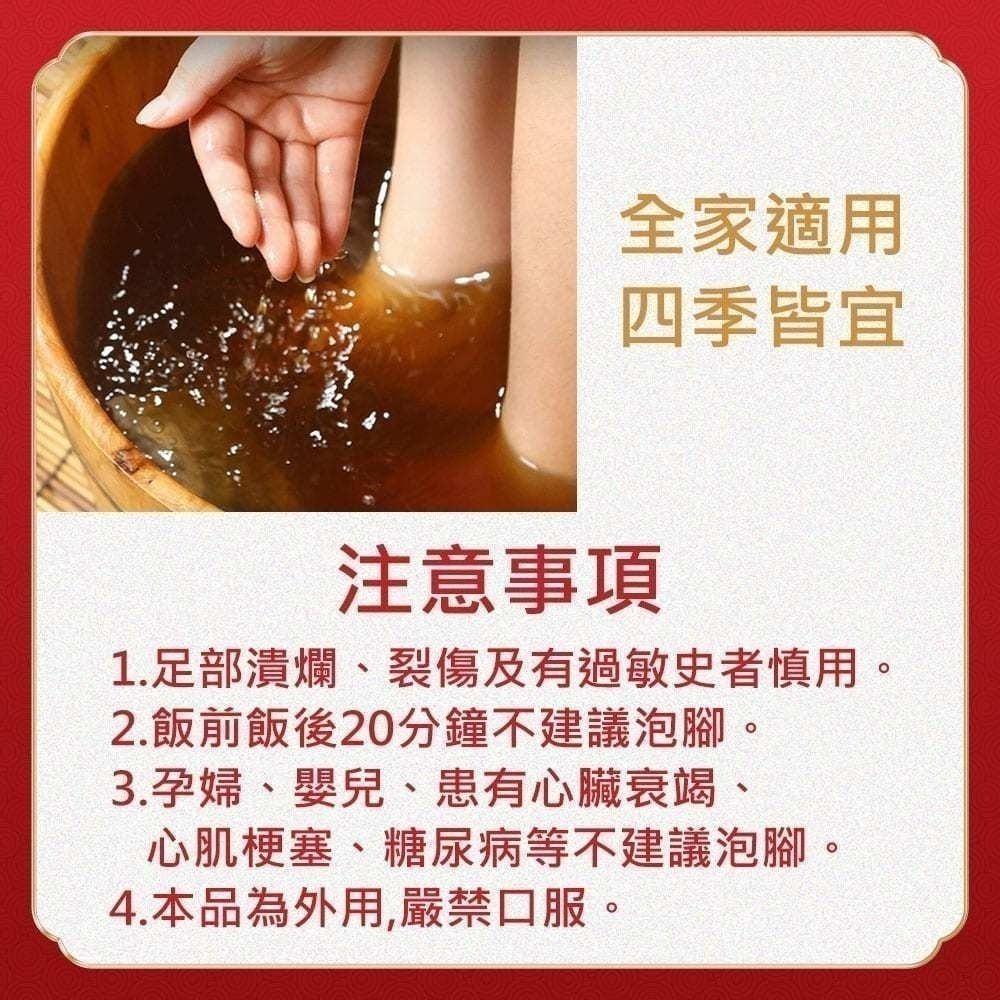 全家適用
四季皆宜

注意事項

1.足部潰爛、裂傷及有過敏史者慎用。
2.飯前飯後20分鐘不建議泡腳。
3.孕婦、嬰兒、患有心臟衰竭、心肌梗塞、糖尿病等不建議泡腳。
4.本品為外用,嚴禁口服。