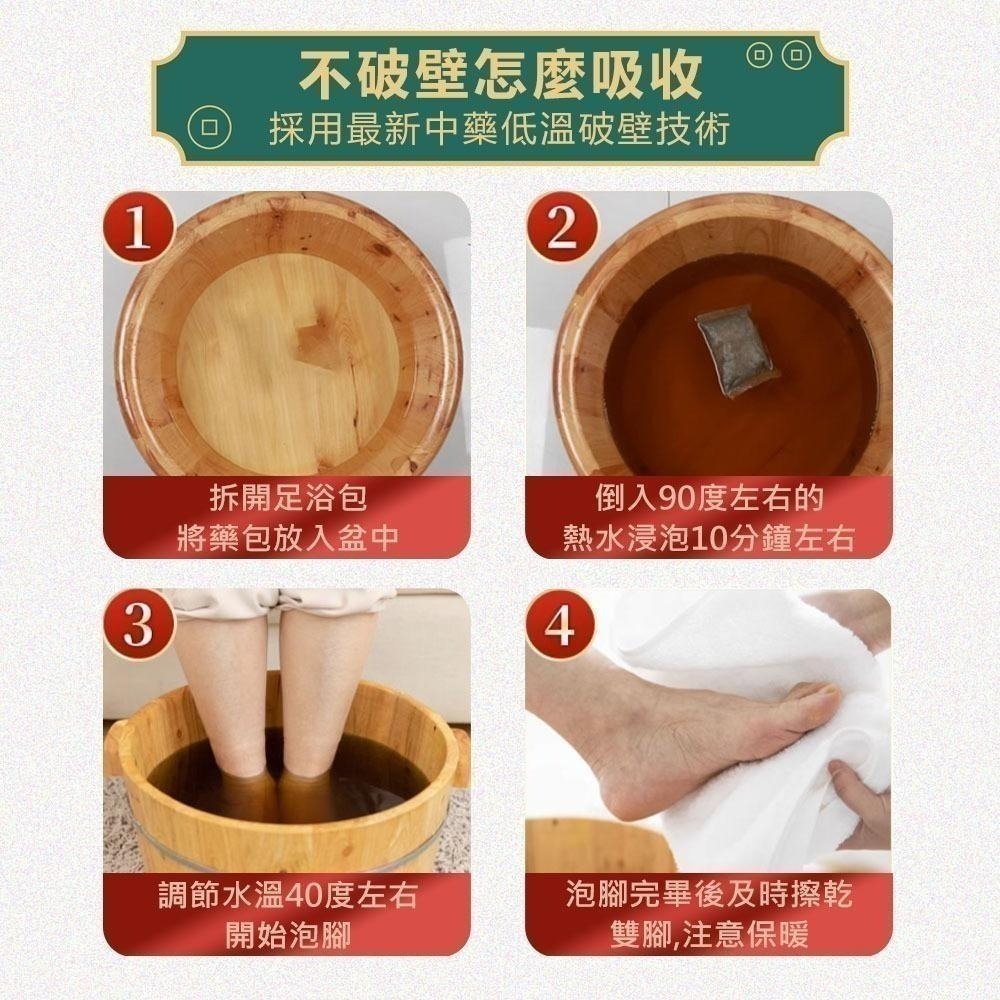 不破壁怎麼吸收
採用最新中藥低溫破壁技術

1
拆開足浴包
將藥包放入盆中

2
倒入90度左右的
熱水浸泡10分鐘左右

3
調節水溫40度左右
開始泡腳

4
泡腳完畢後及時擦乾
雙腳,注意保暖