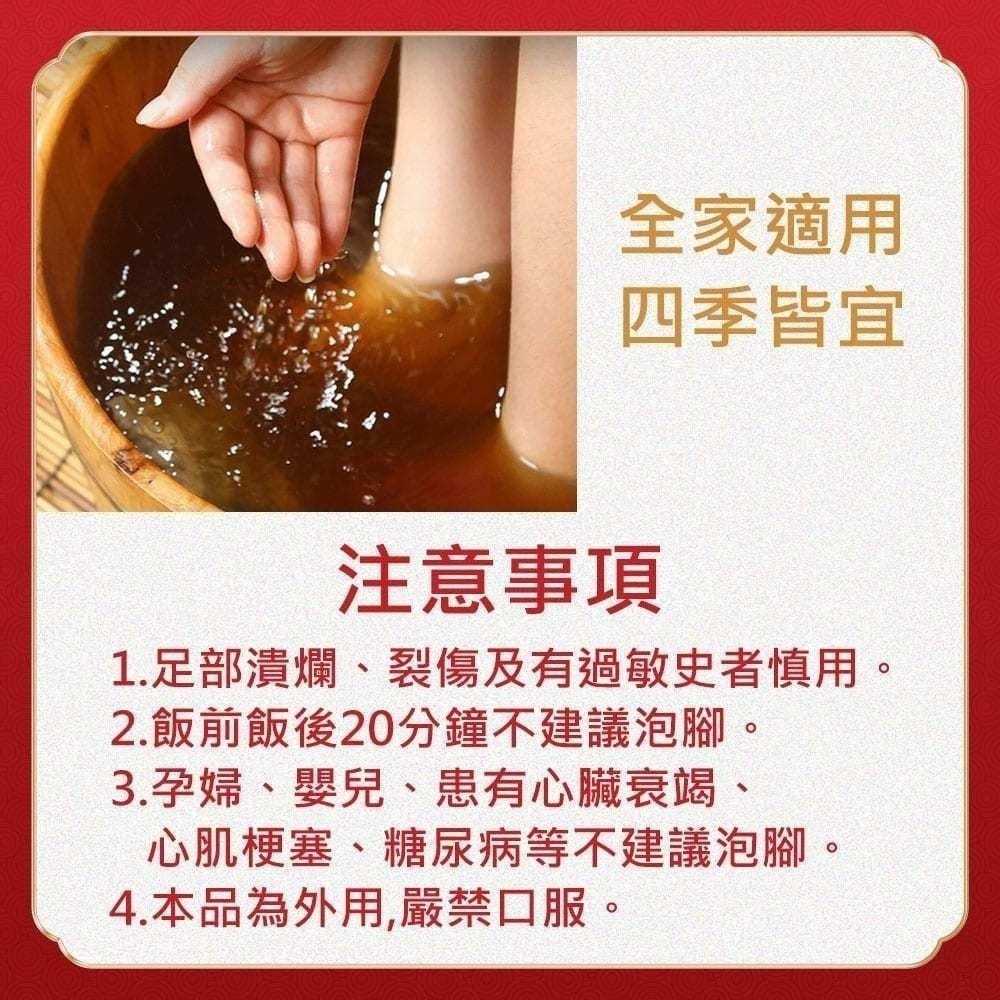 全家適用
四季皆宜

注意事項

1.足部潰爛、裂傷及有過敏史者慎用。
2.飯前飯後20分鐘不建議泡腳。
3.孕婦、嬰兒、患有心臟衰竭、心肌梗塞、糖尿病等不建議泡腳。
4.本品為外用,嚴禁口服。