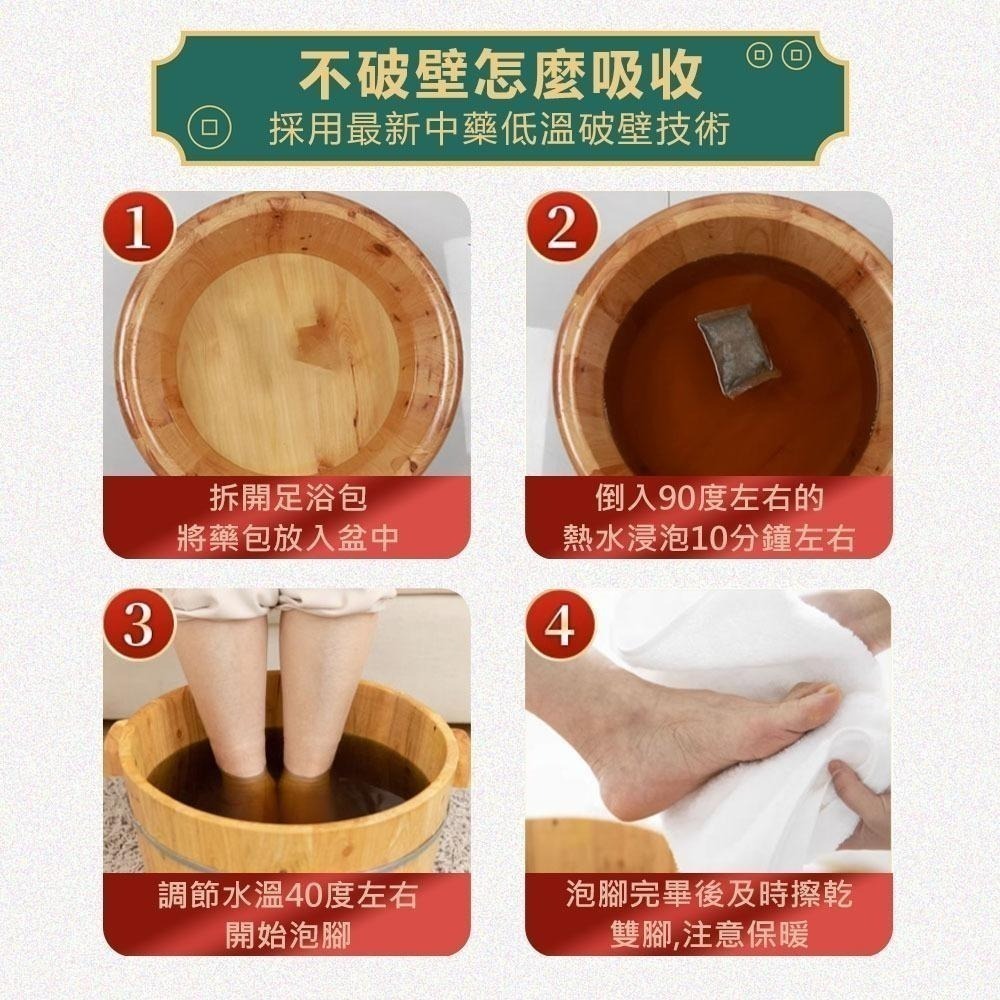 不破壁怎麼吸收
採用最新中藥低溫破壁技術

1
拆開足浴包
將藥包放入盆中

2
倒入90度左右的
熱水浸泡10分鐘左右

3
調節水溫40度左右
開始泡腳

4
泡腳完畢後及時擦乾
雙腳,注意保暖