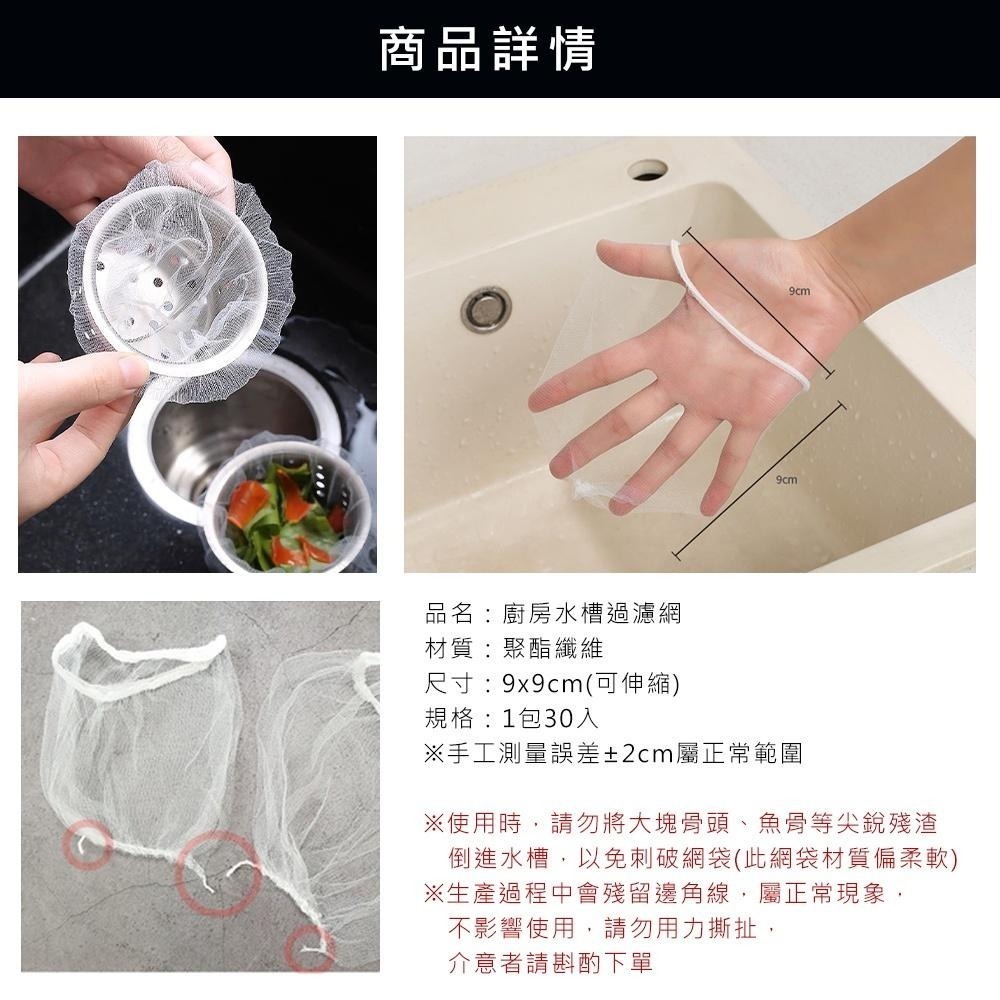 商品詳情

9cm

9cm

品名：廚房水槽過濾網
材質：聚酯纖維
尺寸：9x9cm(可伸縮)
規格：1包30入
※手工測量誤差±2cm屬正常範圍

※使用時，請勿將大塊骨頭、魚骨等尖銳殘渣倒進水槽，以免刺破網袋(此網袋材質偏柔軟)
※生產過程中會殘留邊角線，屬正常現象，不影響使用，請勿用力撕扯，介意者請斟酌下單