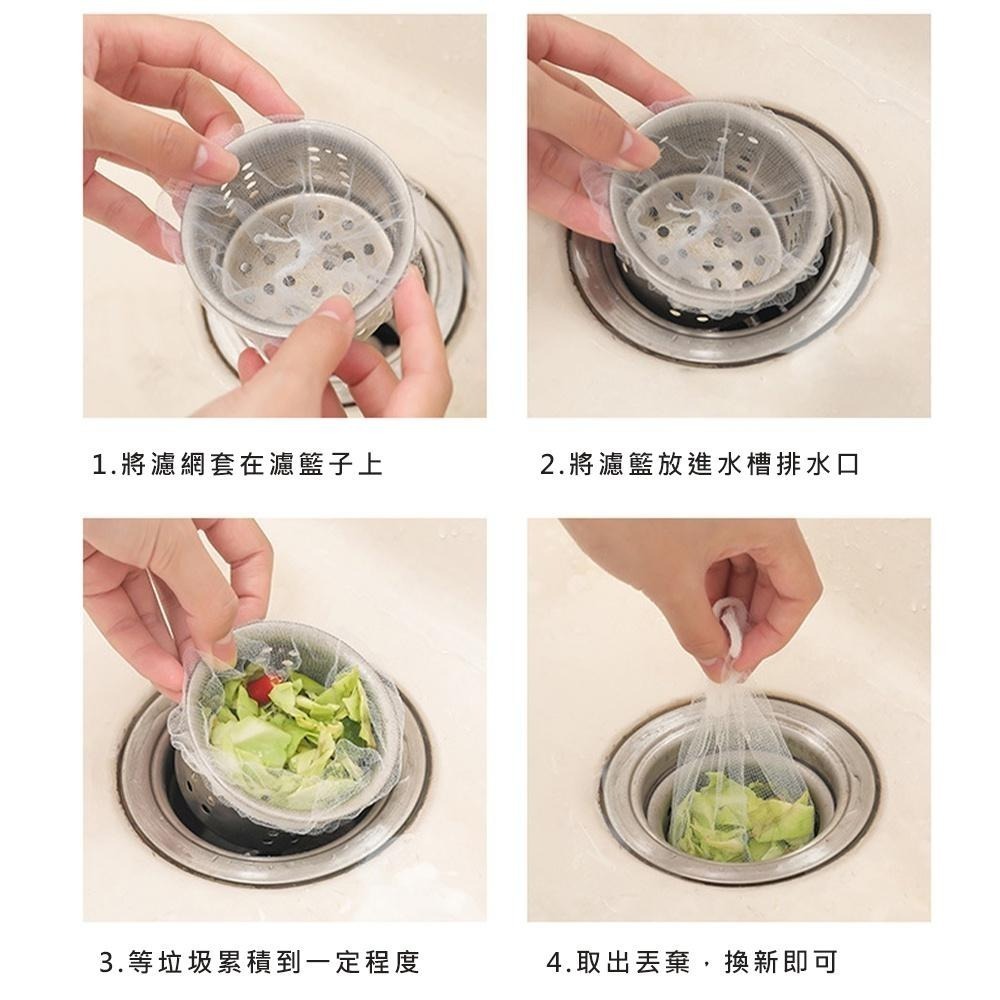 1.將濾網套在濾籃子上

2.將濾籃放進水槽排水口

3.等垃圾累積到一定程度

4.取出丟棄，換新即可