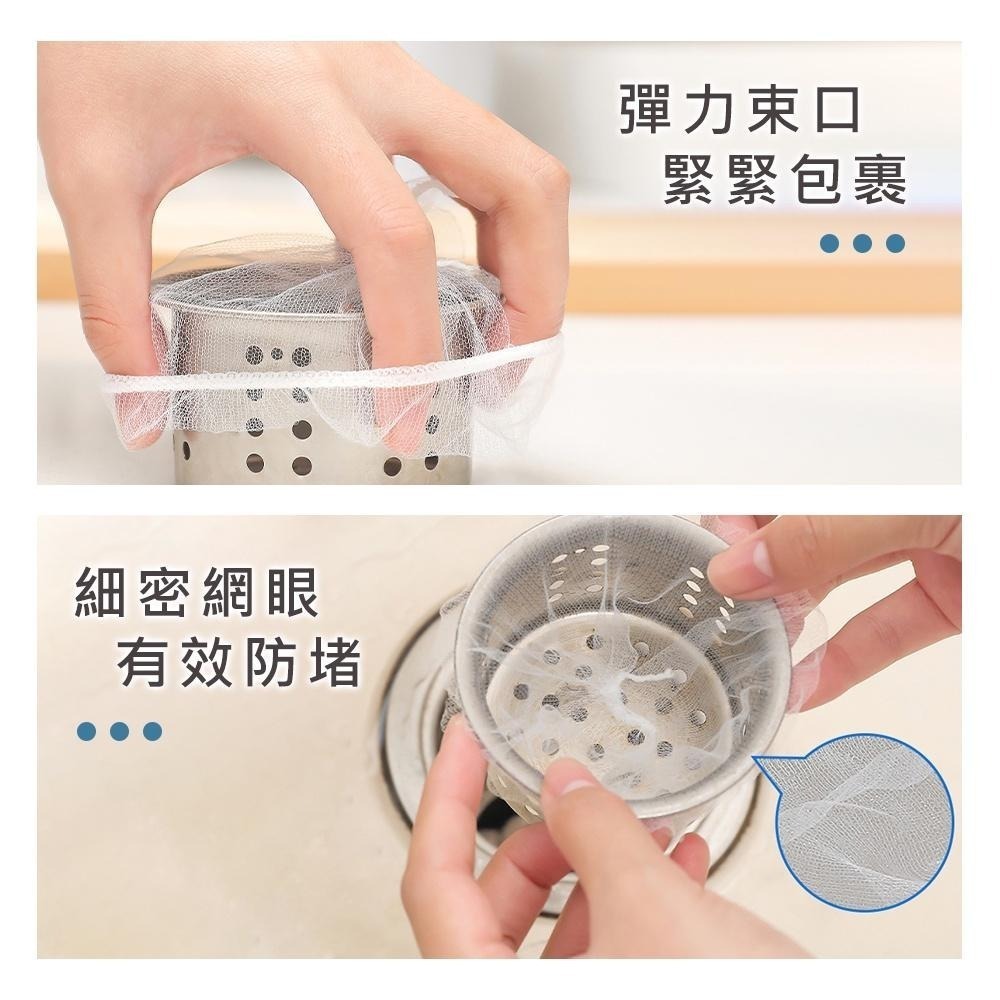 彈力束口
緊緊包裹

細密網眼
有效防堵