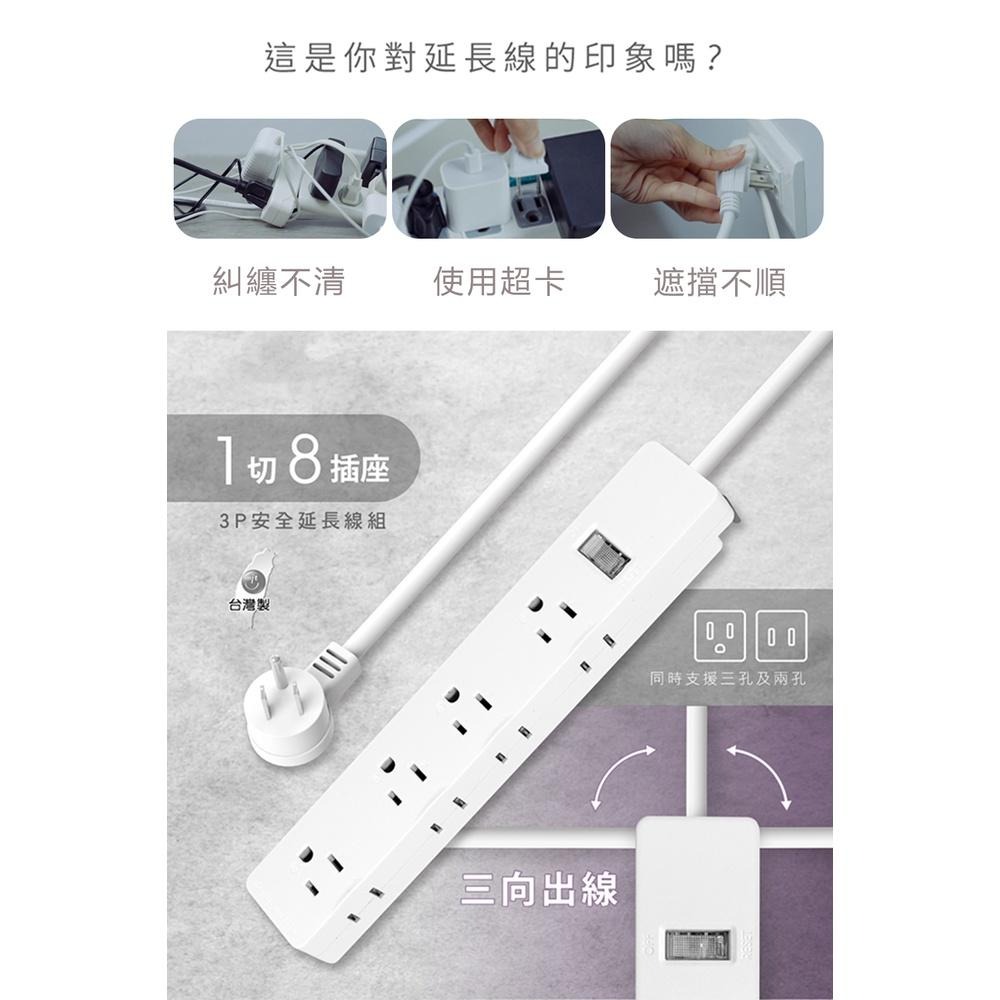 這是你對延長線的印象嗎?

糾纏不清

使用超卡

遮擋不順

1切8插座

3P安全延長線組

台灣製

同時支援三孔及兩孔

三向出線