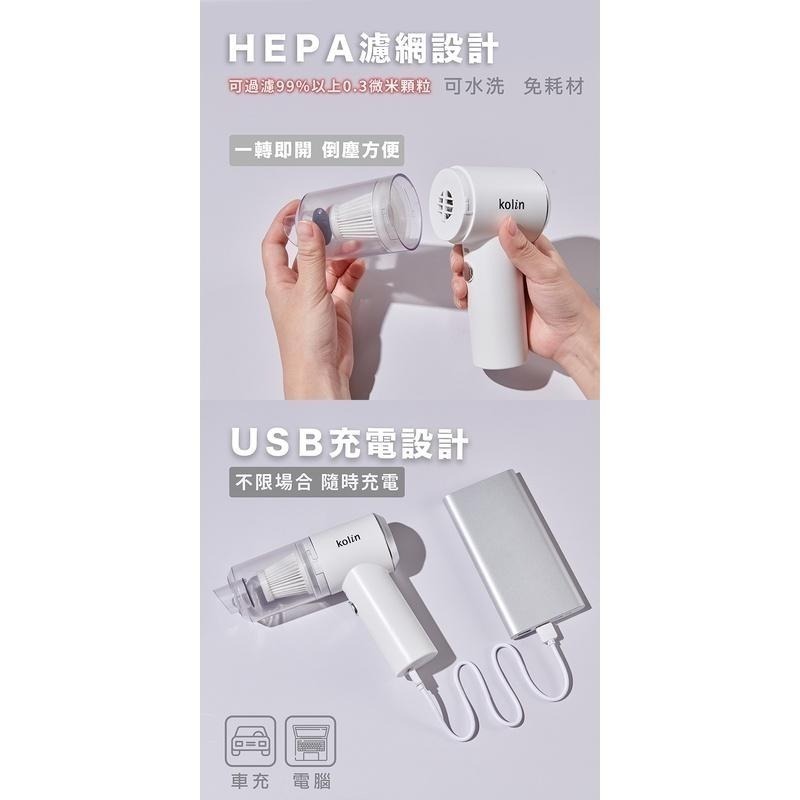 HEPA濾網設計

可過濾99%以上0.3微米顆粒 可水洗 免耗材

一轉即開 倒塵方便

kolin

USB充電設計

不限場合 隨時充電

kolin

車充 電腦