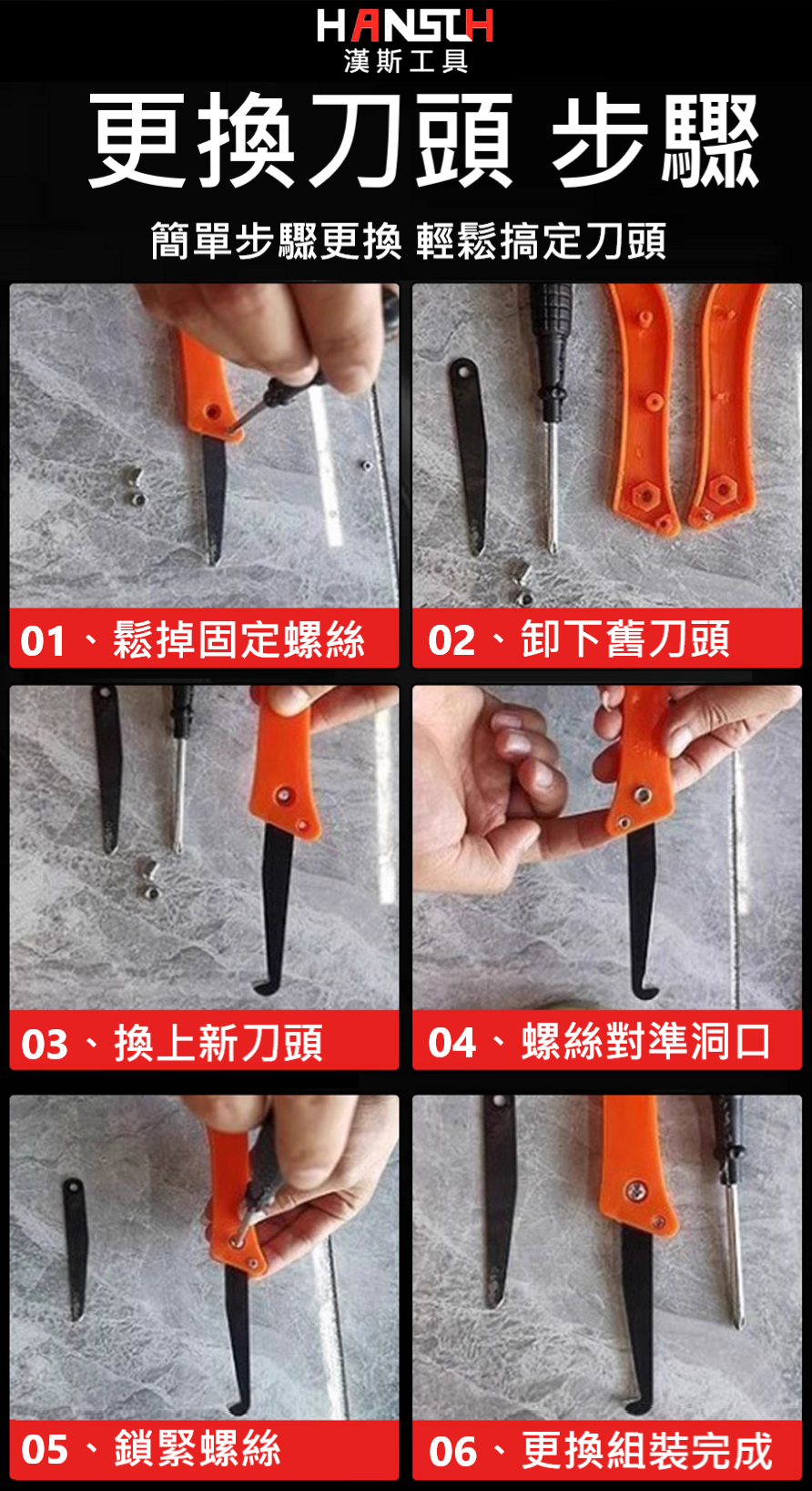 HANSCH
漢斯工具

更換刀頭 步驟

簡單步驟更換 輕鬆搞定刀頭

01、鬆掉固定螺絲

02、卸下舊刀頭

03、換上新刀頭

04、螺絲對準洞口

05、鎖緊螺絲

06、更換組裝完成