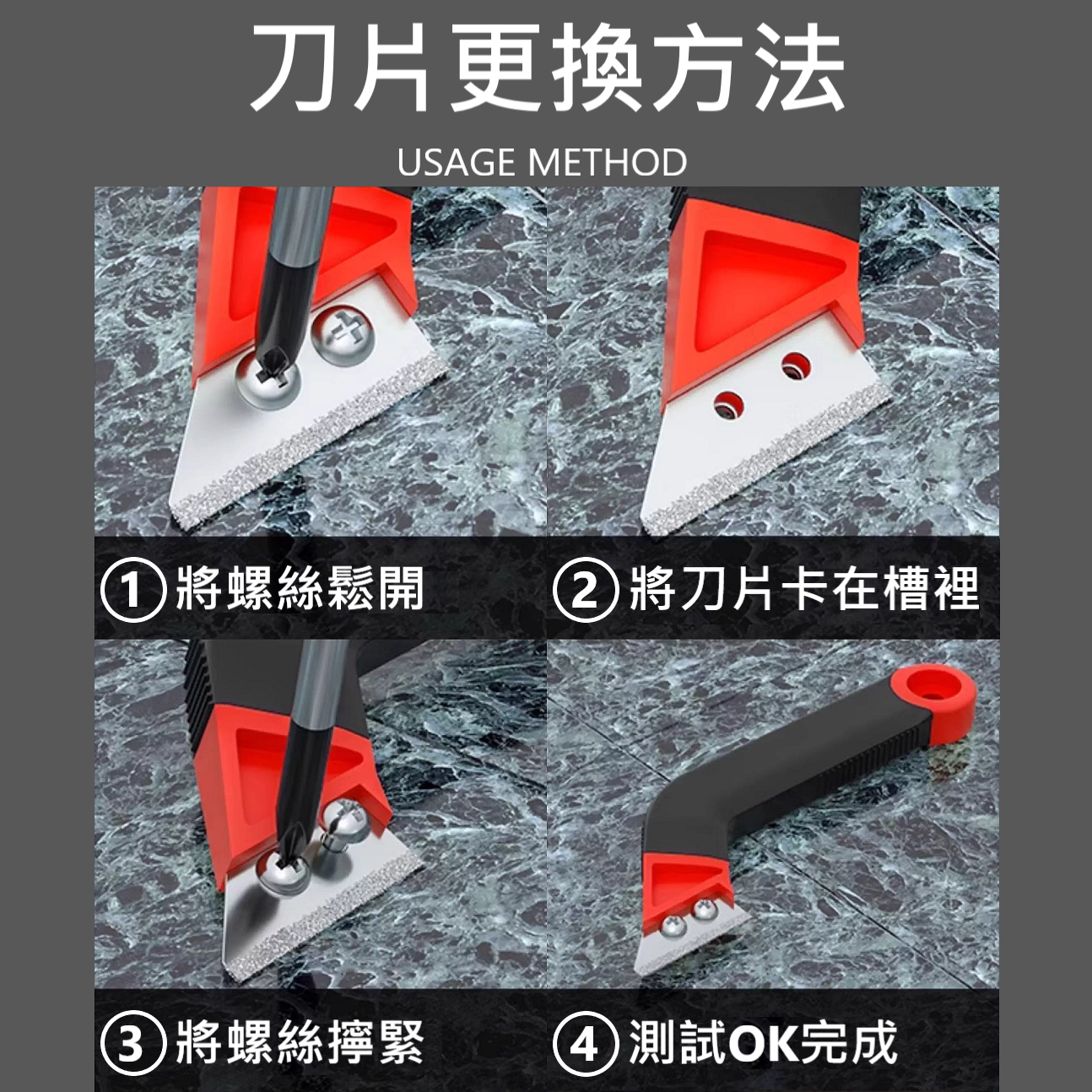 刀片更換方法

USAGE METHOD

1 將螺絲鬆開

2 將刀片卡在槽裡

3 將螺絲擰緊

4 測試OK完成