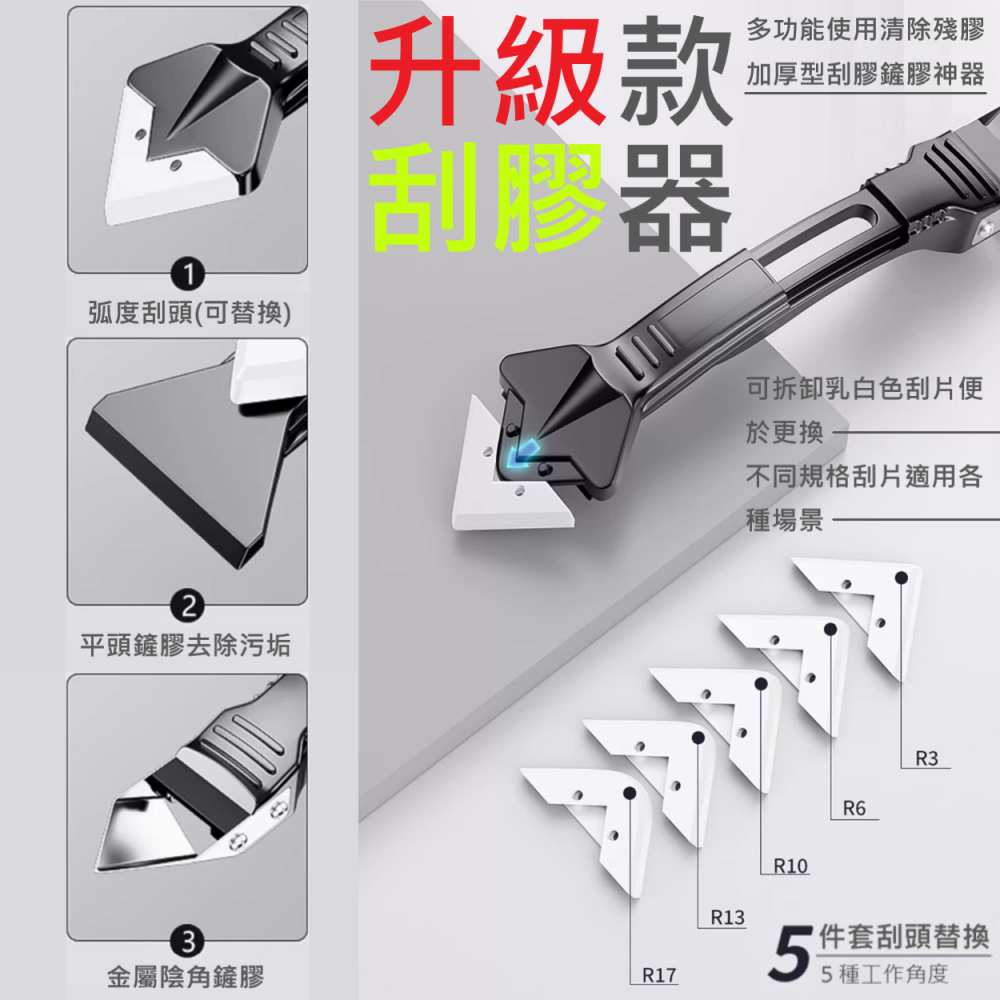 升級款
刮膠器

多功能使用清除殘膠
加厚型刮膠鏟膠神器

1
弧度刮頭(可替換)

2
平頭鏟膠去除污垢

3
金屬陰角鏟膠

可拆卸乳白色刮片便於更換
不同規格刮片適用各種場景

R3
R6
R10
R13
R17

5件套刮頭替換
5種工作角度