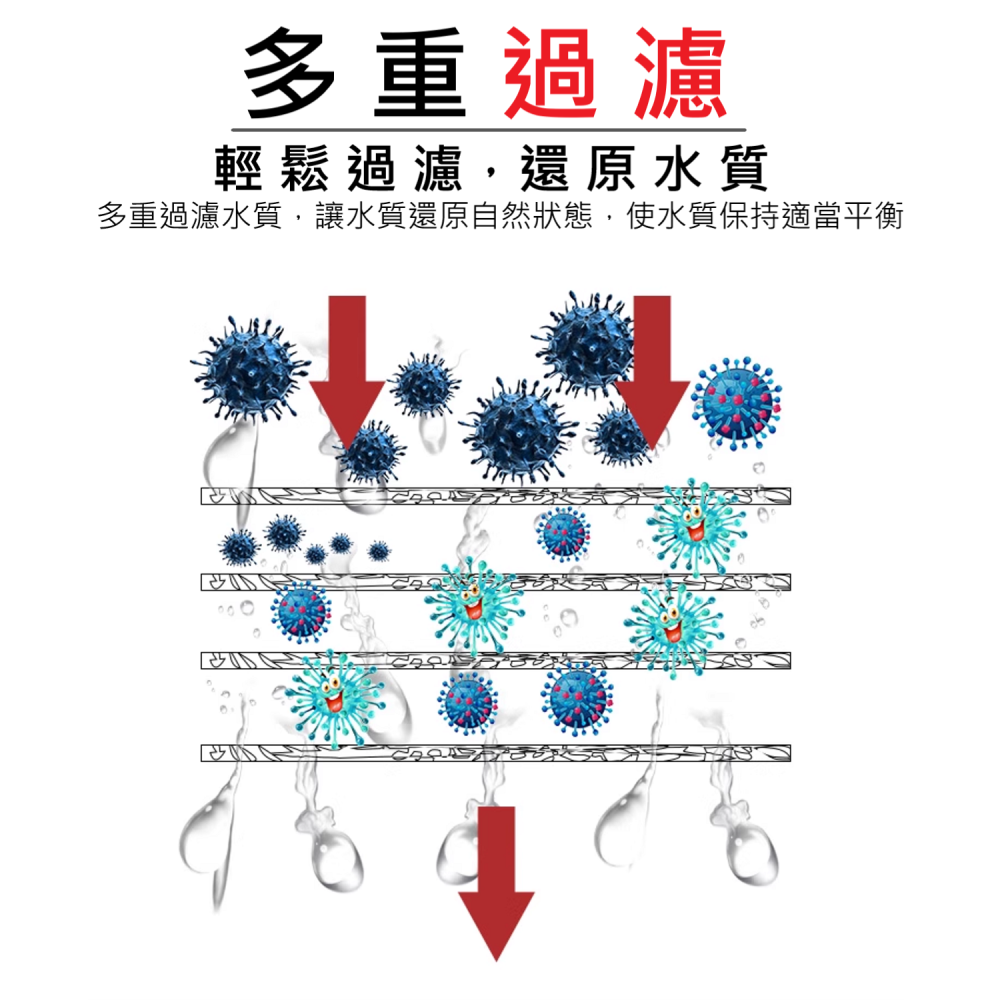 多重過濾

輕鬆過濾，還原水質

多重過濾水質，讓水質還原自然狀態，使水質保持適當平衡