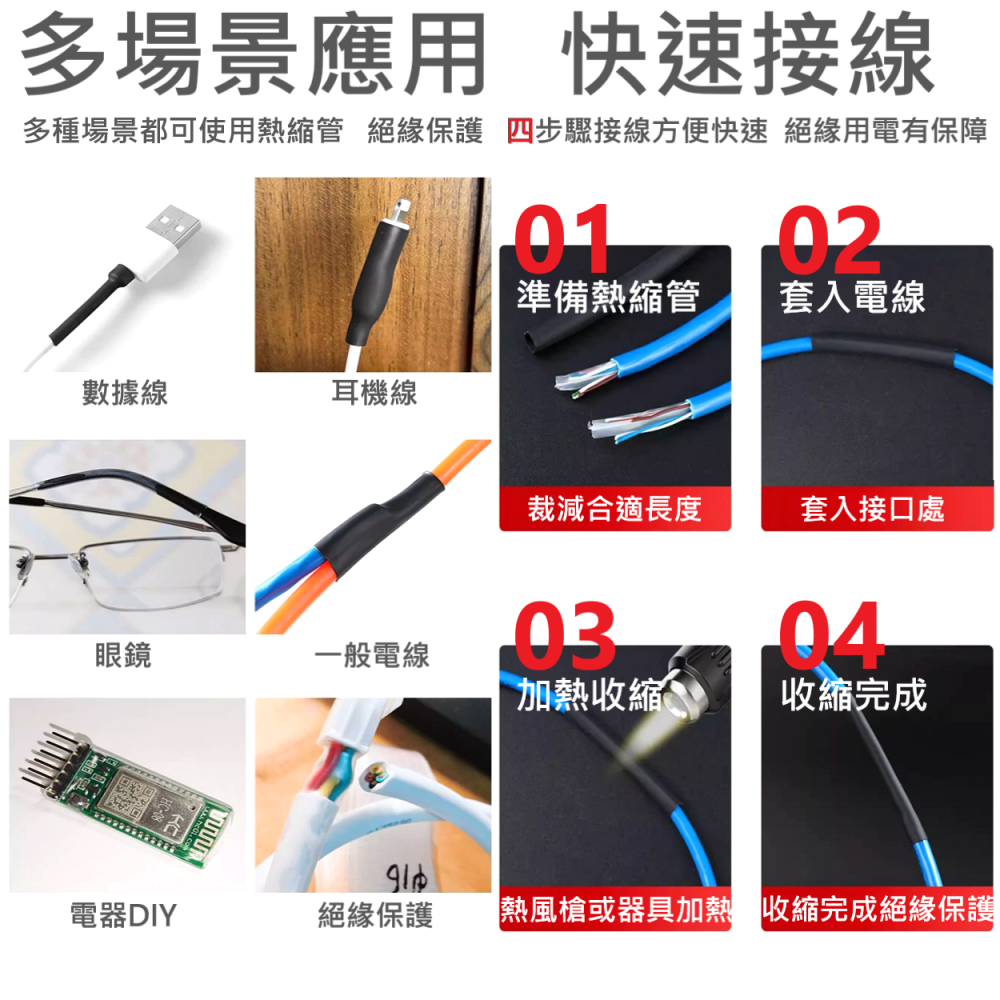 多場景應用 快速接線

多種場景都可使用熱縮管 絕緣保護 四步驟接線方便快速 絕緣用電有保障

數據線

耳機線

眼鏡

一般電線

電器DIY

絕緣保護

01
準備熱縮管
裁減合適長度

02
套入電線
套入接口處

03
加熱收縮
熱風槍或器具加熱

04
收縮完成
收縮完成絕緣保護