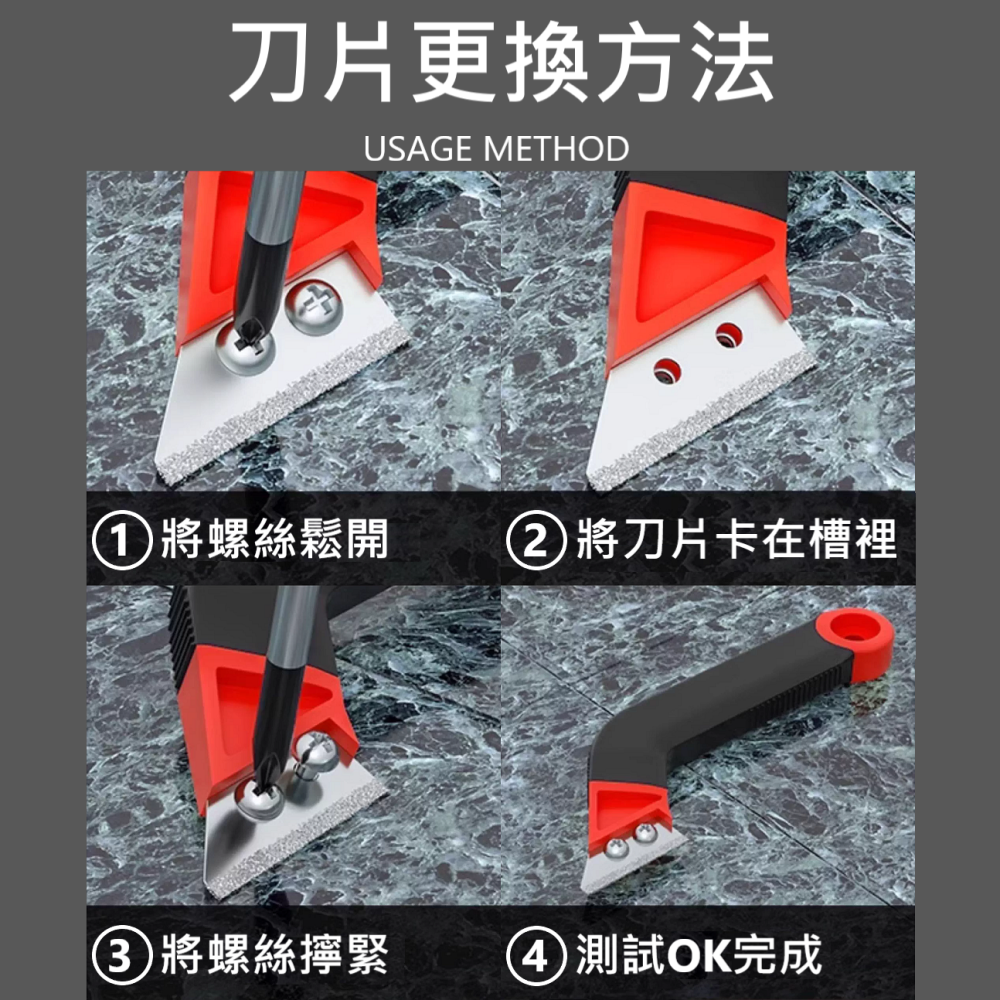 刀片更換方法

USAGE METHOD

① 將螺絲鬆開

② 將刀片卡在槽裡

③ 將螺絲擰緊

④ 測試OK完成