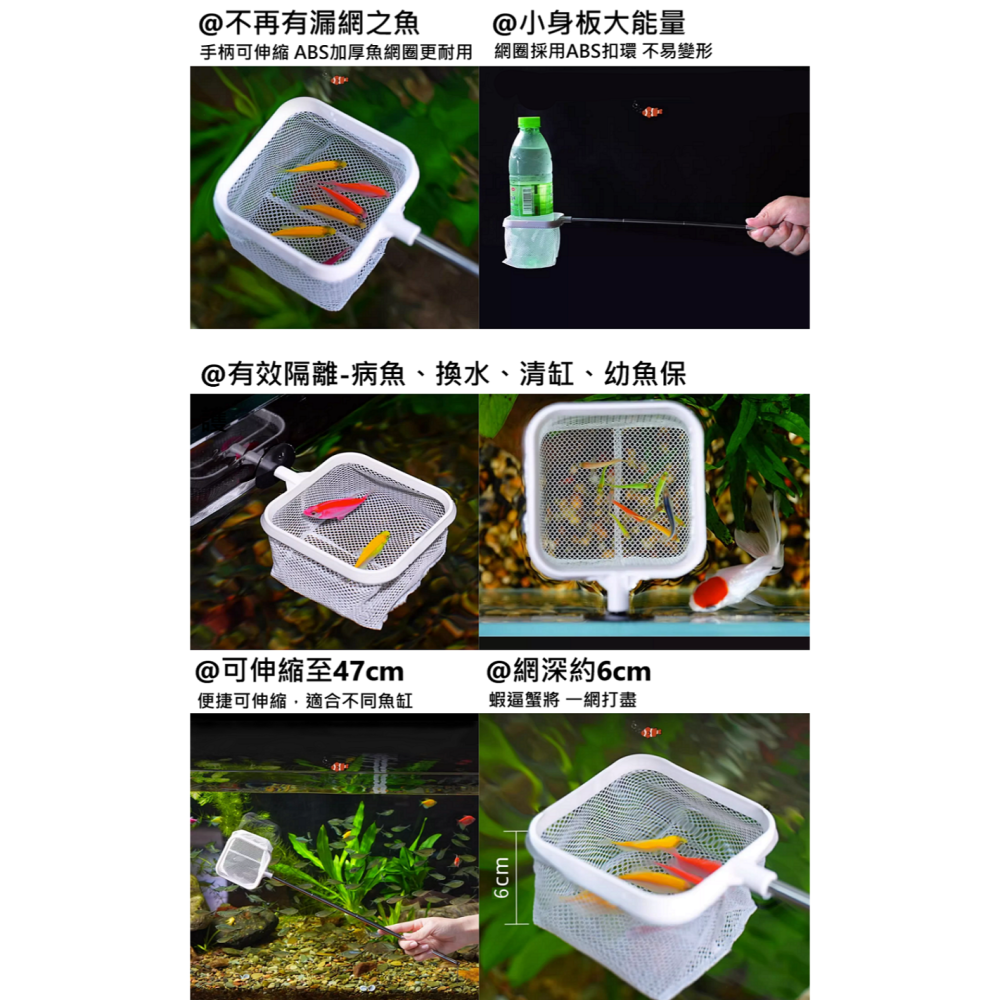 @不再有漏網之魚
手柄可伸縮 ABS加厚魚網圈更耐用

@小身板大能量
網圈採用ABS扣環 不易變形

@有效隔離-病魚、換水、清缸、幼魚保

@可伸縮至47cm
便捷可伸縮，適合不同魚缸

@網深約6cm
蝦逼蟹將 一網打盡

6cm