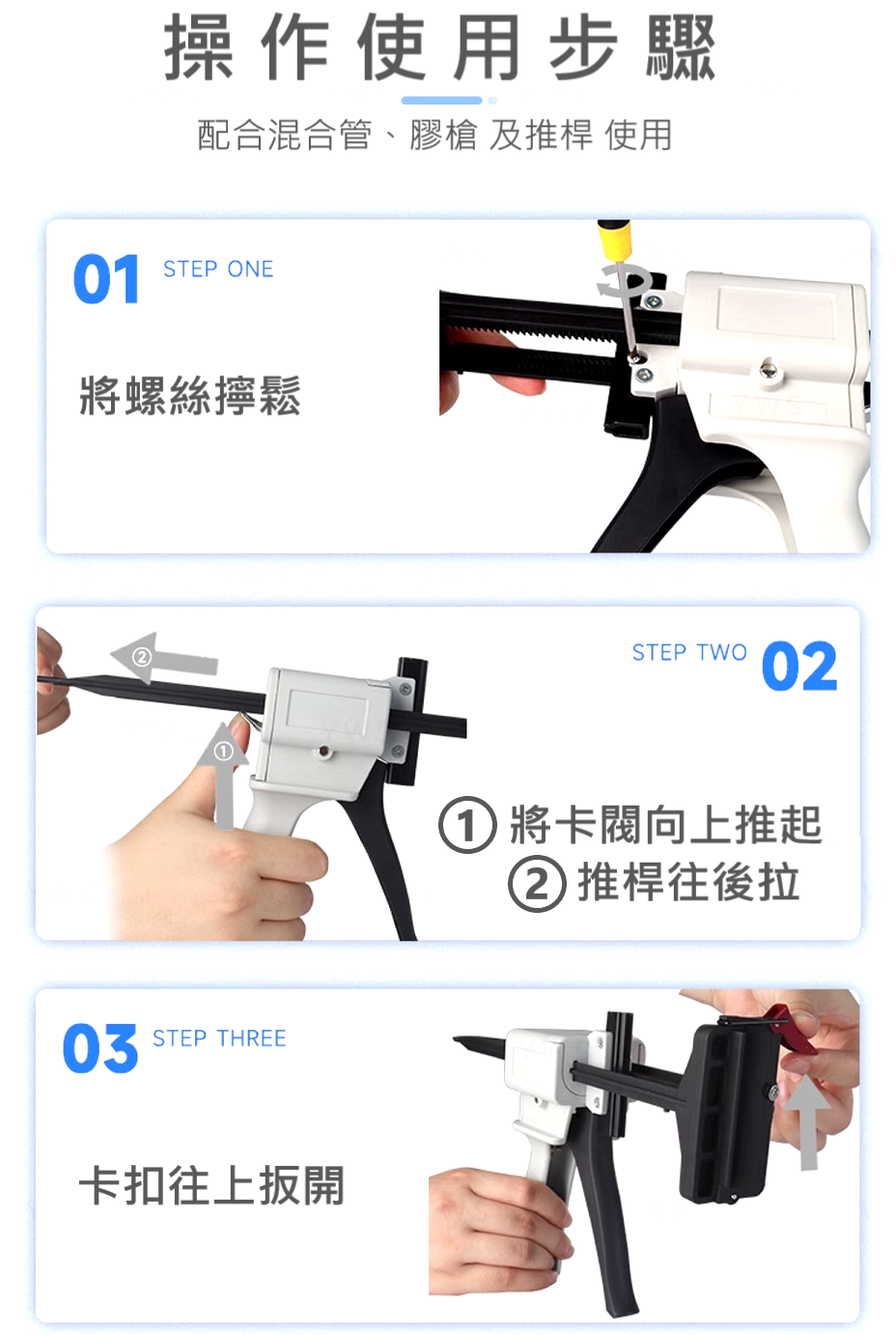 操作使用步驟

配合混合管、膠槍 及推桿 使用

01 STEP ONE

將螺絲擰鬆

②

①

STEP TWO 02

① 將卡閥向上推起
② 推桿往後拉

03 STEP THREE

卡扣往上扳開