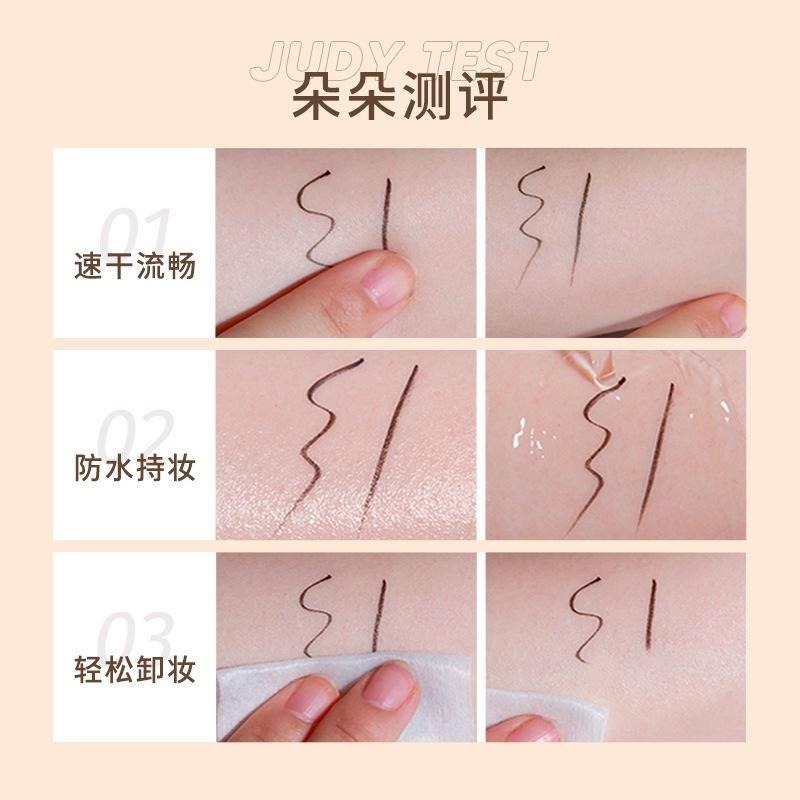 JUDY TEST
朵朵测评

01
速干流畅

02
防水持妆

03
轻松卸妆