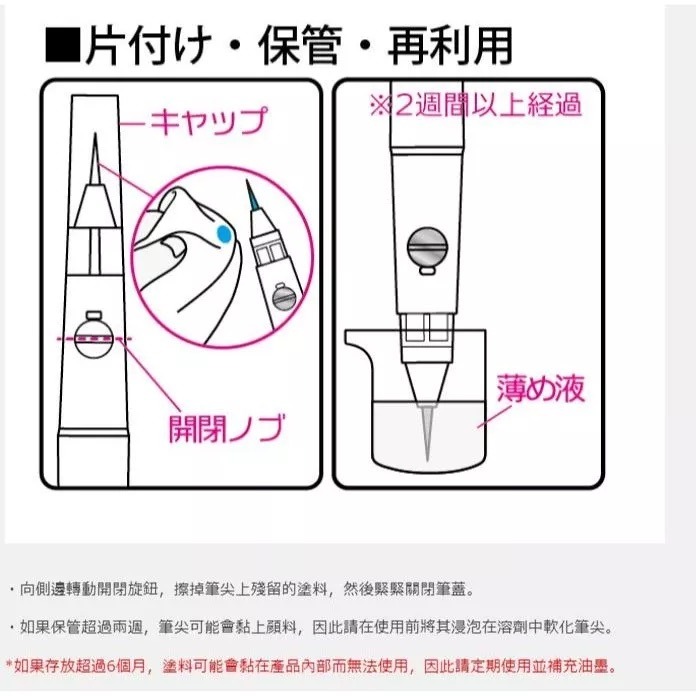 ■片付け・保管・再利用

キャップ

開閉ノブ

※2週間以上経過

薄め液

・向側邊轉動開閉旋鈕，擦掉筆尖上殘留的塗料，然後緊緊關閉筆蓋。

・如果保管超過兩週，筆尖可能會黏上顏料，因此請在使用前將其浸泡在溶劑中軟化筆尖。

*如果存放超過6個月，塗料可能會黏在產品內部而無法使用，因此請定期使用並補充油墨。