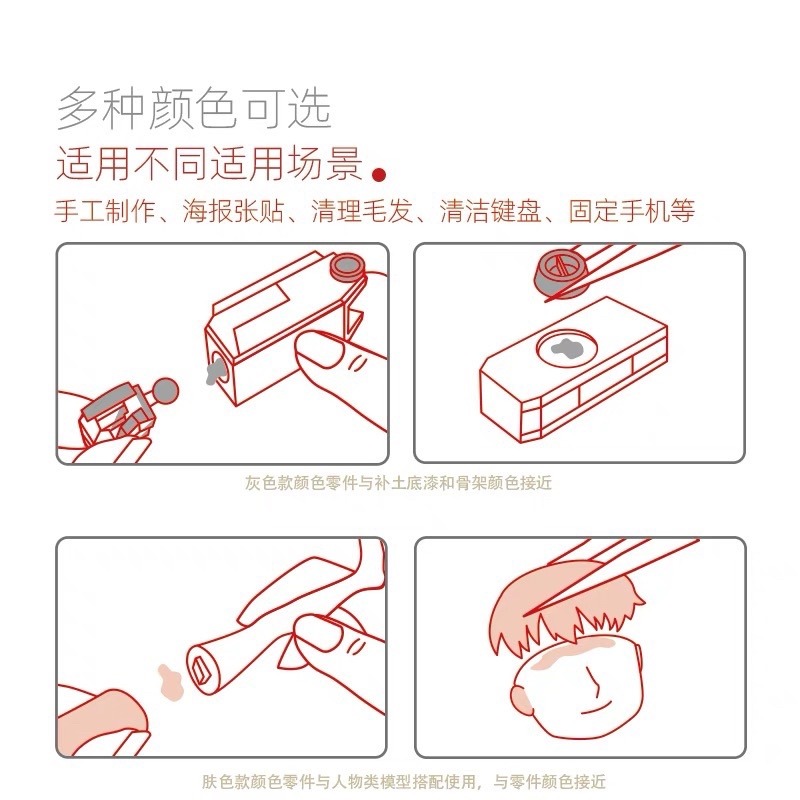 多种颜色可选
适用不同适用场景

手工制作、海报张贴、清理毛发、清洁键盘、固定手机等

灰色款颜色零件与补土底漆和骨架颜色接近

肤色款颜色零件与人物类模型搭配使用，与零件颜色接近