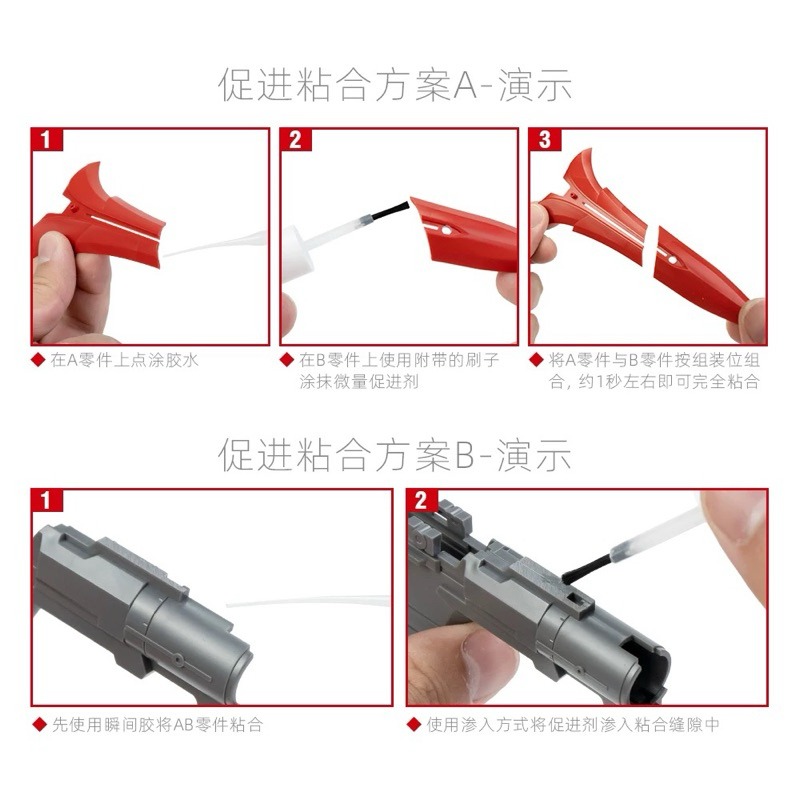 促进粘合方案A-演示

1

◆ 在A零件上点涂胶水

2

◆ 在B零件上使用附带的刷子涂抹微量促进剂

3

◆ 将A零件与B零件按组装位组合，约1秒左右即可完全粘合

促进粘合方案B-演示

1

◆ 先使用瞬间胶将AB零件粘合

2

◆ 使用渗入方式将促进剂渗入粘合缝隙中