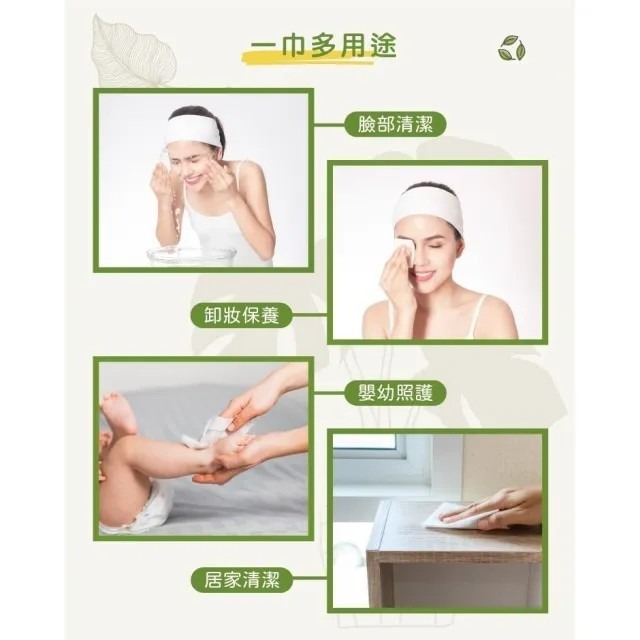 一巾多用途

臉部清潔

卸妝保養

嬰幼照護

居家清潔