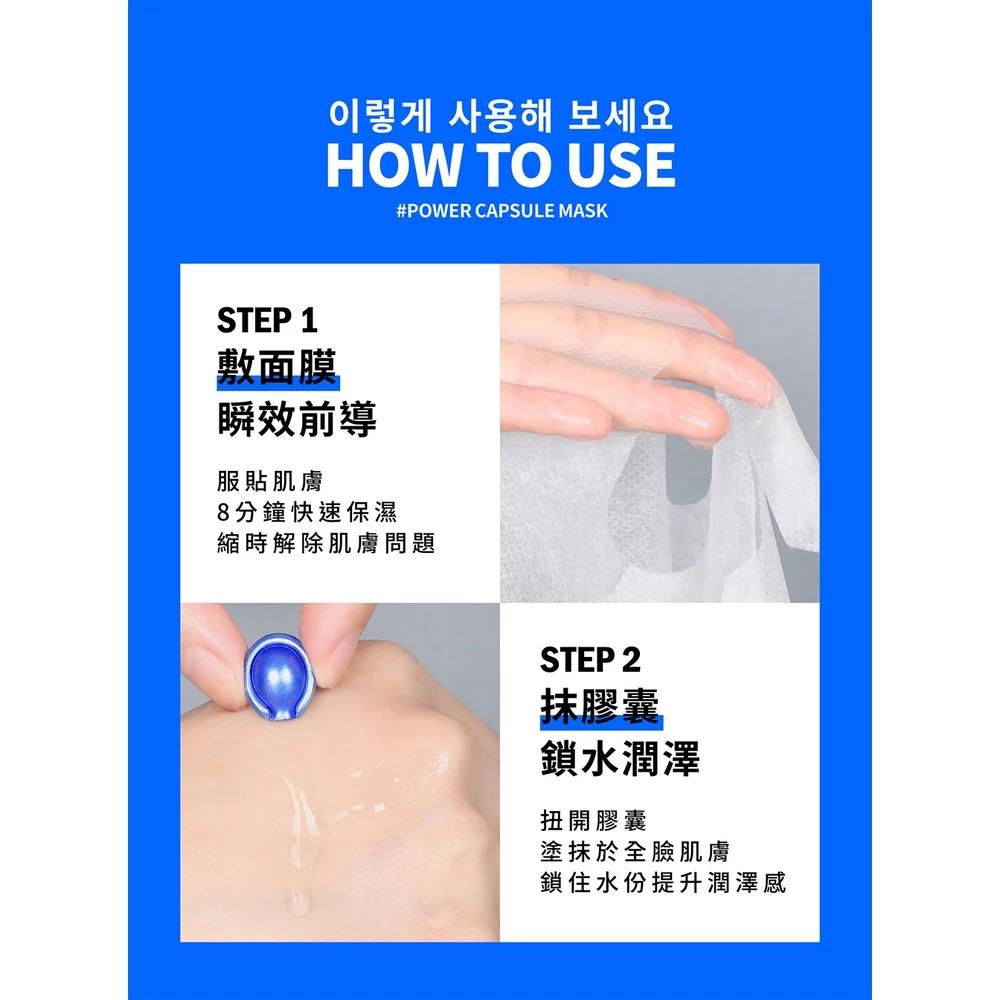 이렇게 사용해 보세요
HOW TO USE
#POWER CAPSULE MASK

STEP 1
敷面膜
瞬效前導

服貼肌膚
8分鐘快速保濕
縮時解除肌膚問題

STEP 2
抹膠囊
鎖水潤澤

扭開膠囊
塗抹於全臉肌膚
鎖住水份提升潤澤感