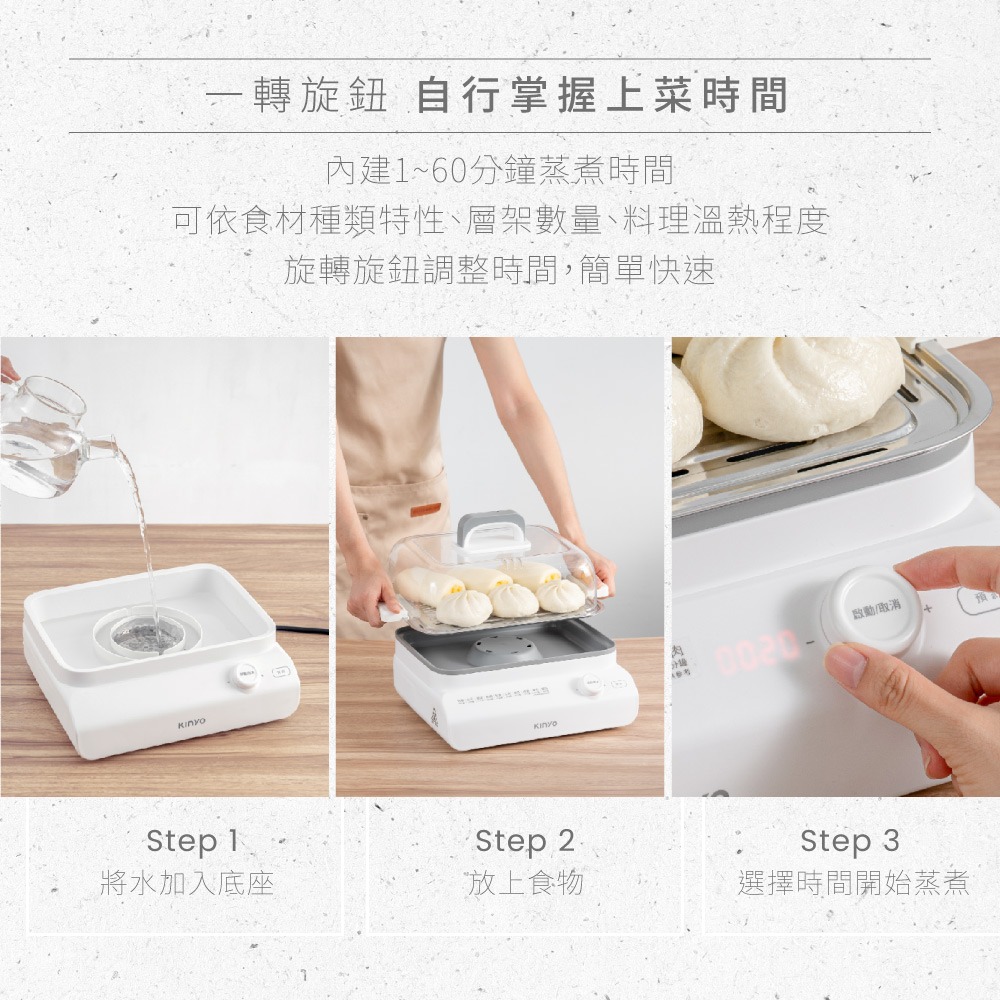 一轉旋鈕 自行掌握上菜時間

內建1~60分鐘蒸煮時間
可依食材種類特性、層架數量、料理溫熱程度
旋轉旋鈕調整時間，簡單快速

KINYO

KINYO

啟動/取消

0020

Step 1
將水加入底座

Step 2
放上食物

Step 3
選擇時間開始蒸煮