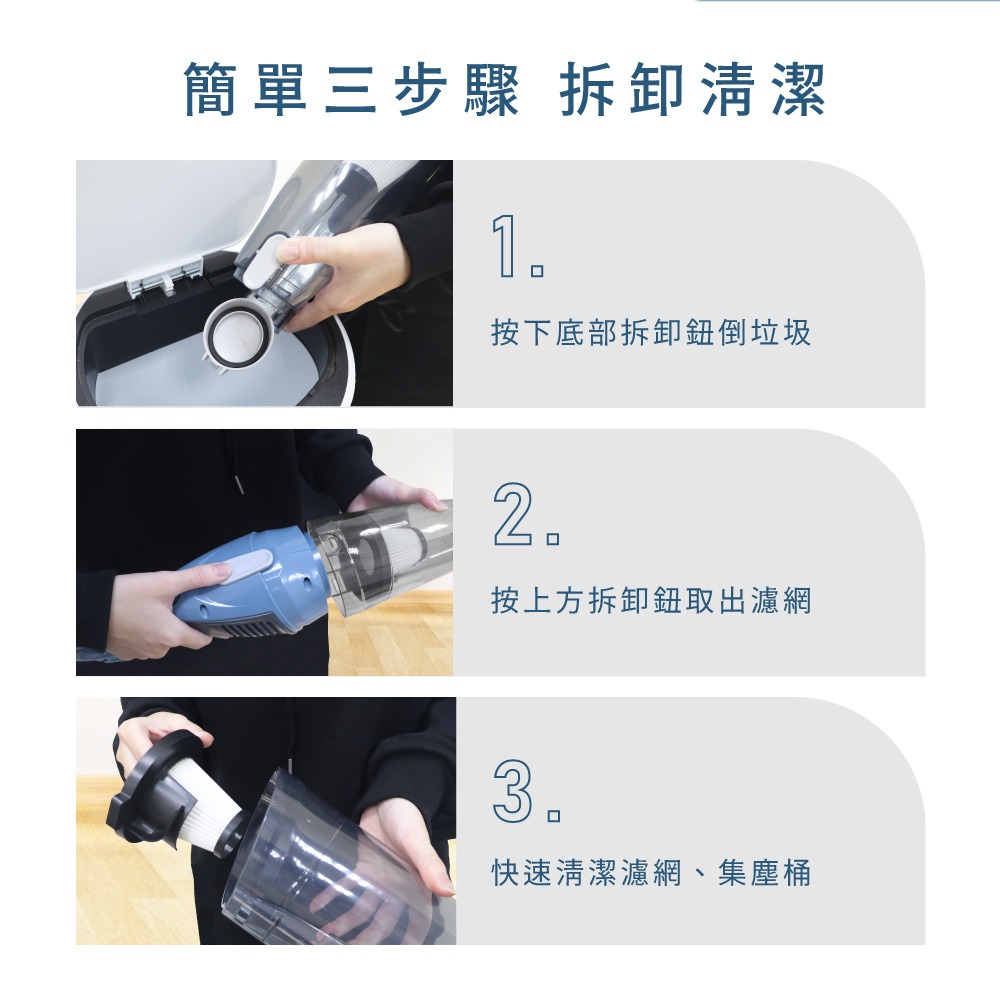 簡單三步驟 拆卸清潔

1.

按下底部拆卸鈕倒垃圾

2.

按上方拆卸鈕取出濾網

3.

快速清潔濾網、集塵桶