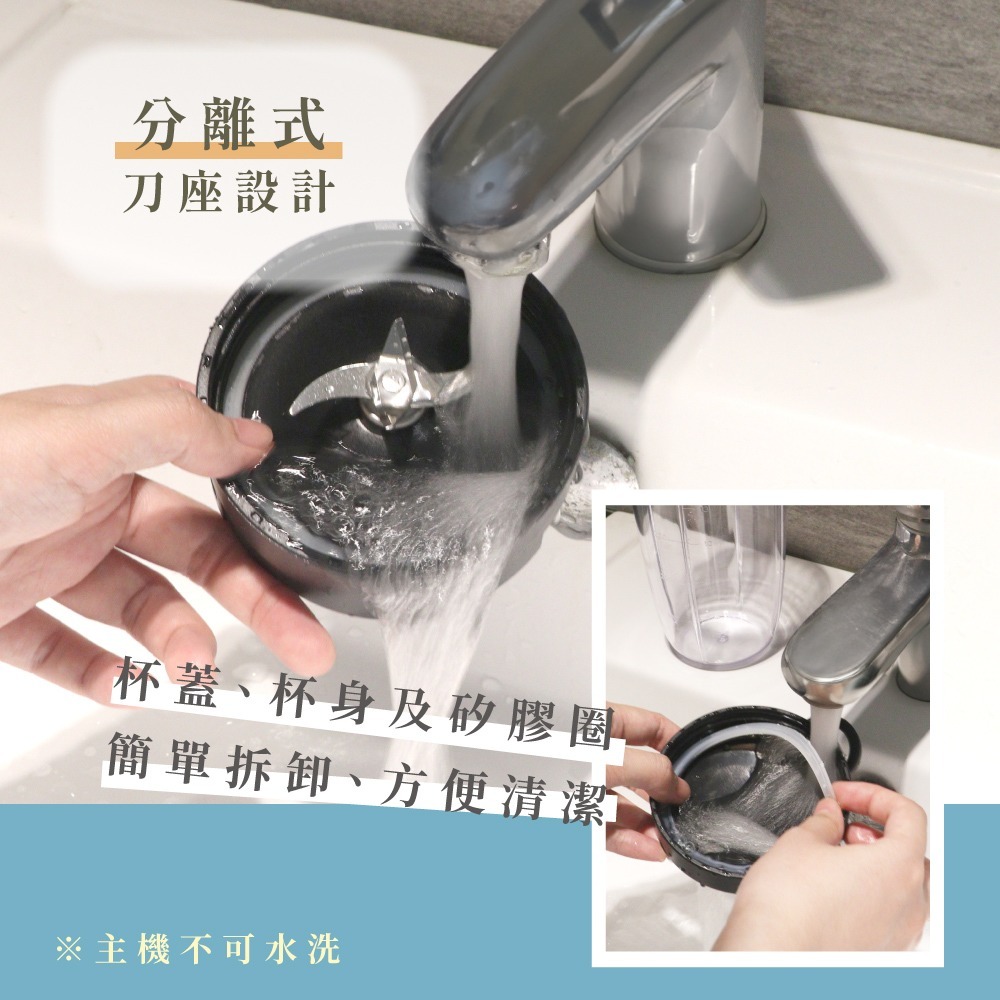 分離式
刀座設計

杯蓋、杯身及矽膠圈
簡單拆卸、方便清潔

※主機不可水洗