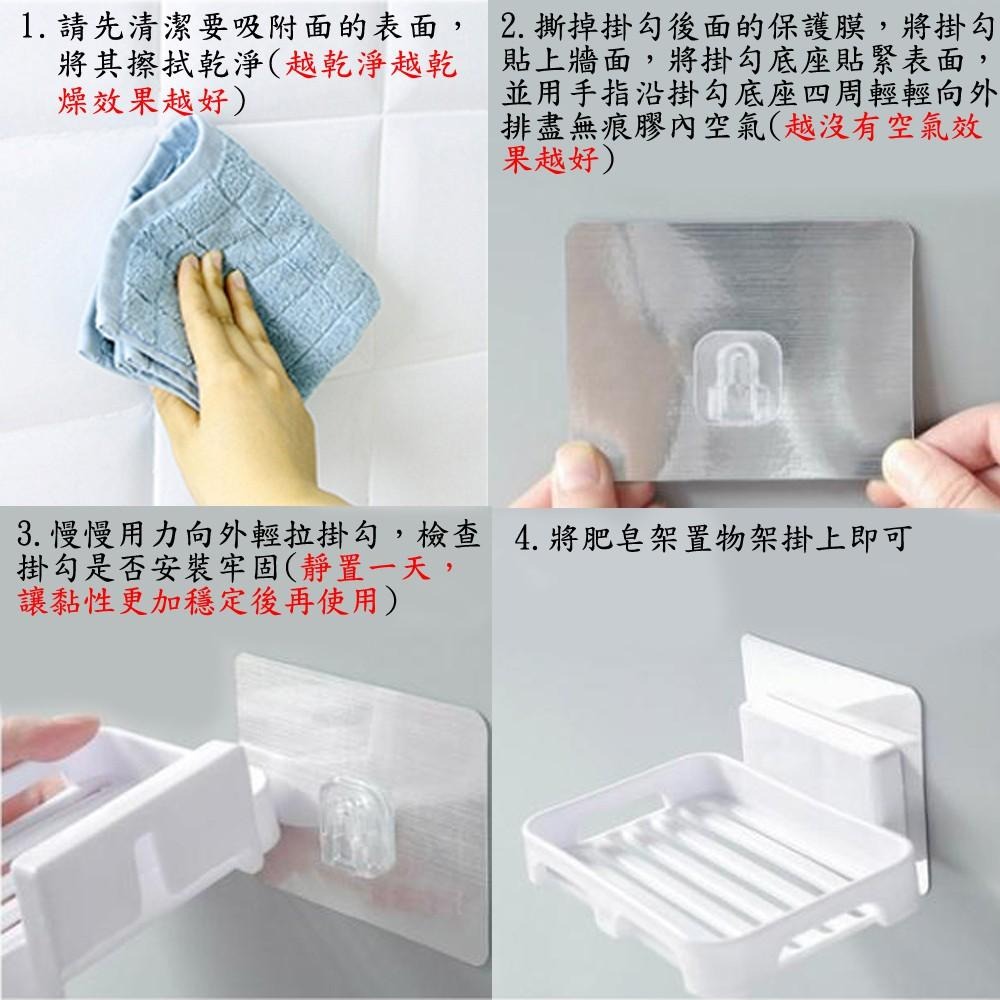 1. 請先清潔要吸附面的表面，將其擦拭乾淨(越乾淨越乾燥效果越好)

2. 撕掉掛勾後面的保護膜，將掛勾貼上牆面，將掛勾底座貼緊表面，並用手指沿掛勾底座四周輕輕向外排盡無痕膠內空氣(越沒有空氣效果越好)

3. 慢慢用力向外輕拉掛勾，檢查掛勾是否安裝牢固(靜置一天，讓黏性更加穩定後再使用)

4. 將肥皂架置物架掛上即可