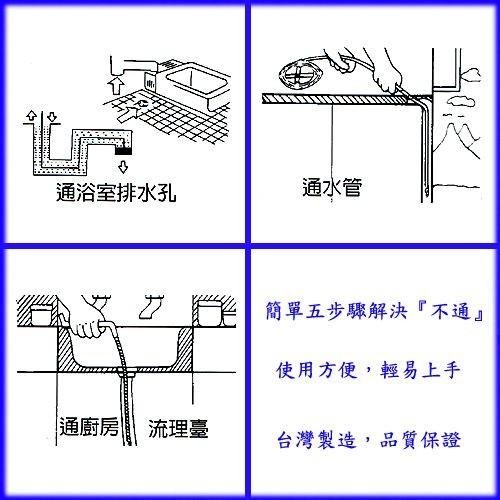 通浴室排水孔

通水管

通廚房 流理臺

簡單五步驟解決『不通』

使用方便，輕易上手

台灣製造，品質保證