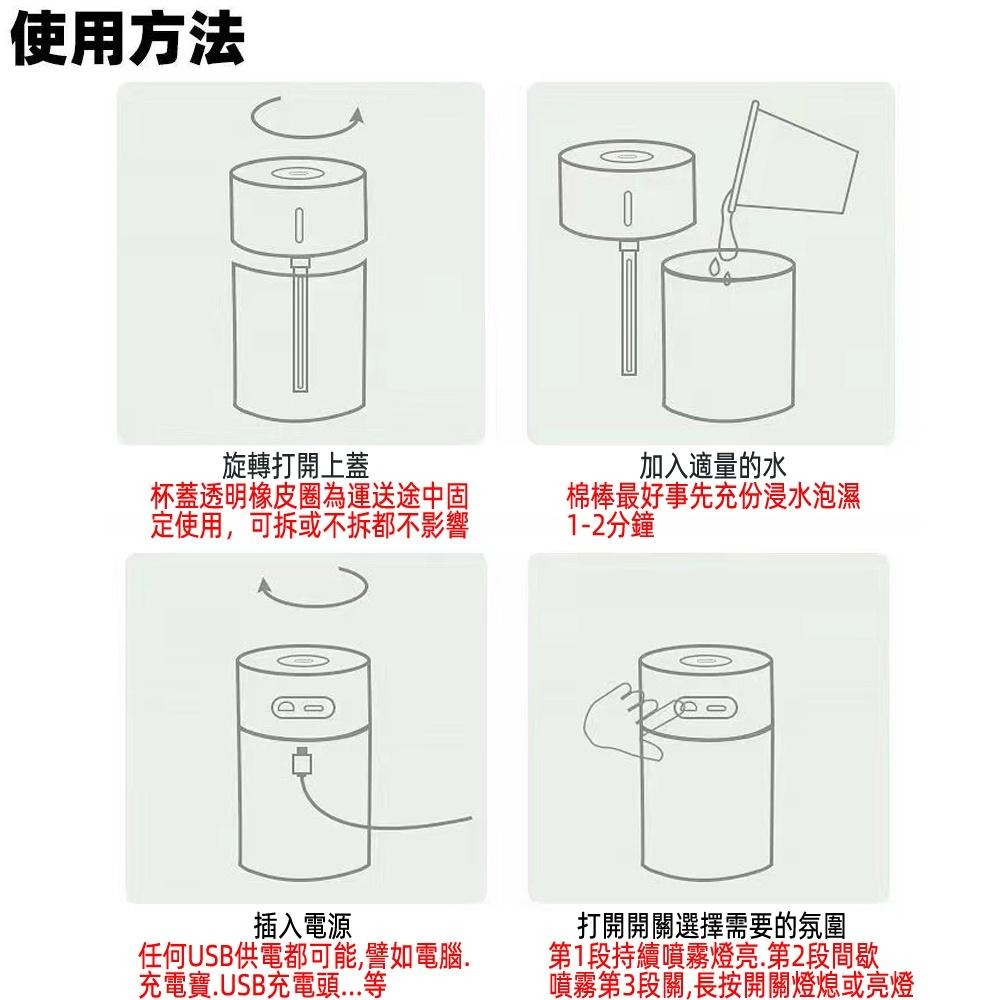 使用方法

旋轉打開上蓋
杯蓋透明橡皮圈為運送途中固定使用，可拆或不拆都不影響

加入適量的水
棉棒最好事先充份浸水泡濕1-2分鐘

插入電源
任何USB供電都可能,譬如電腦.充電寶.USB充電頭...等

打開開關選擇需要的氛圍
第1段持續噴霧燈亮.第2段間歇噴霧第3段關,長按開關燈熄或亮燈