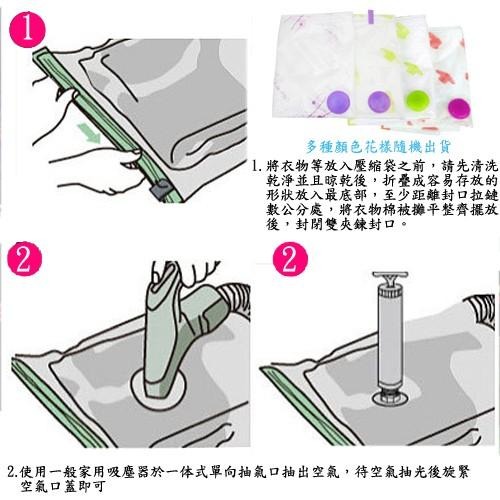 1

多種顏色花樣隨機出貨

1. 將衣物等放入壓縮袋之前，請先清洗乾淨並且晾乾後，折疊成容易存放的形狀放入最底部，至少距離封口拉鏈數公分處，將衣物棉被攤平整齊擺放後，封閉雙夾鍊封口。

2

2

2.使用一般家用吸塵器於一体式單向抽氣口抽出空氣，待空氣抽光後旋緊空氣口蓋即可