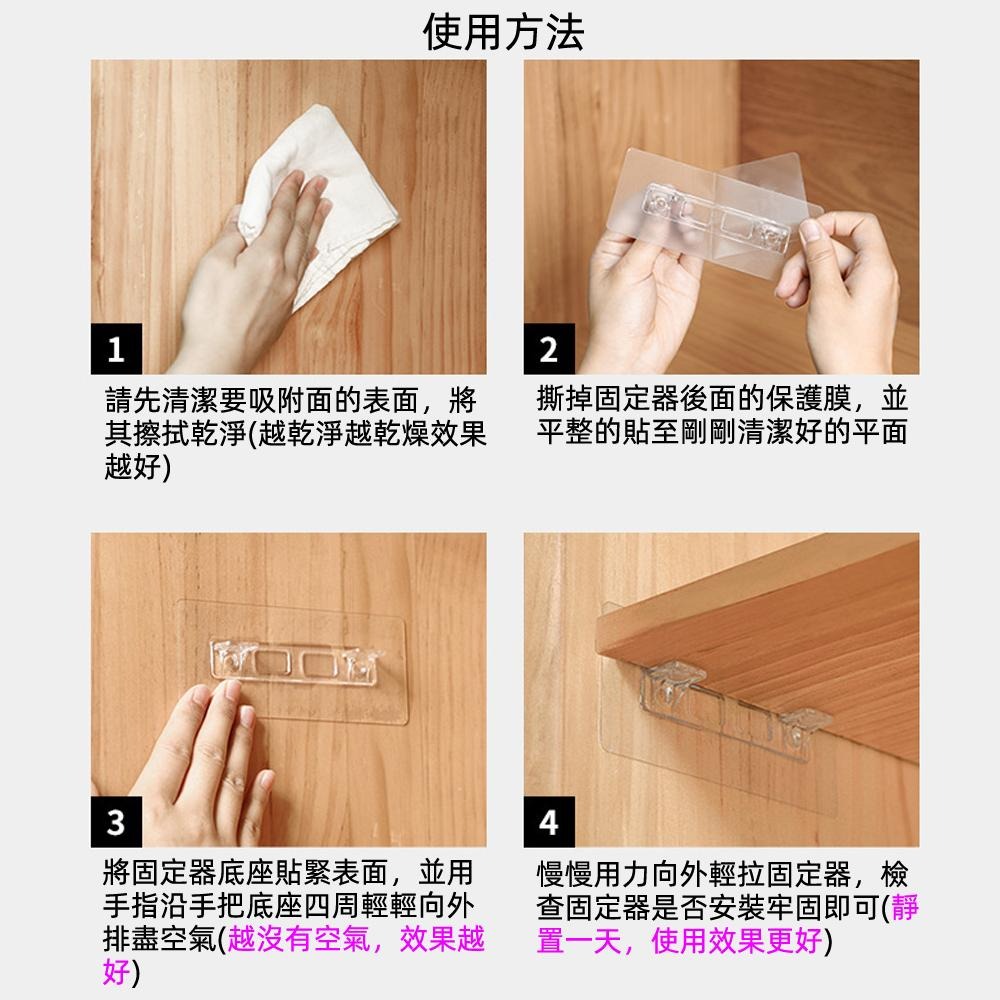 使用方法

1

請先清潔要吸附面的表面，將其擦拭乾淨(越乾淨越乾燥效果越好)

2

撕掉固定器後面的保護膜，並平整的貼至剛剛清潔好的平面

3

將固定器底座貼緊表面，並用手指沿手把底座四周輕輕向外排盡空氣(越沒有空氣，效果越好)

4

慢慢用力向外輕拉固定器，檢查固定器是否安裝牢固即可(靜置一天，使用效果更好)