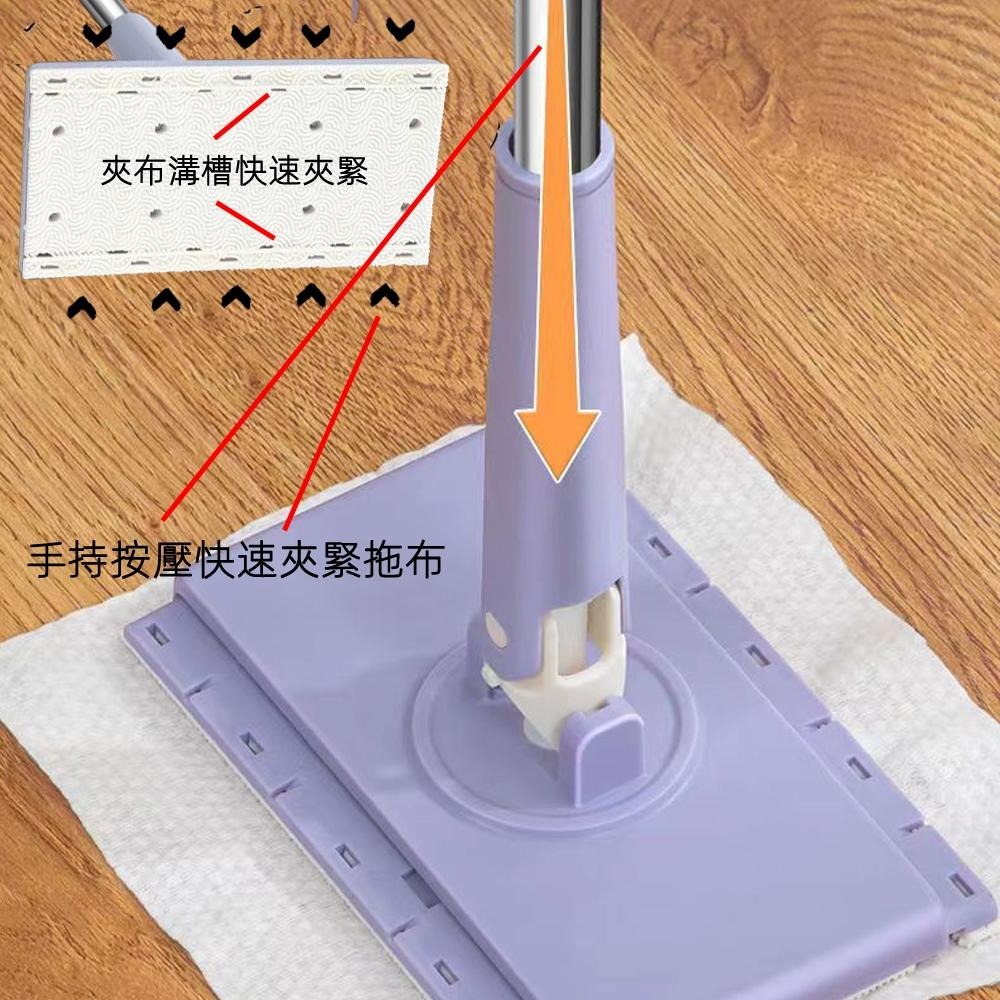 夾布溝槽快速夾緊

手持按壓快速夾緊拖布