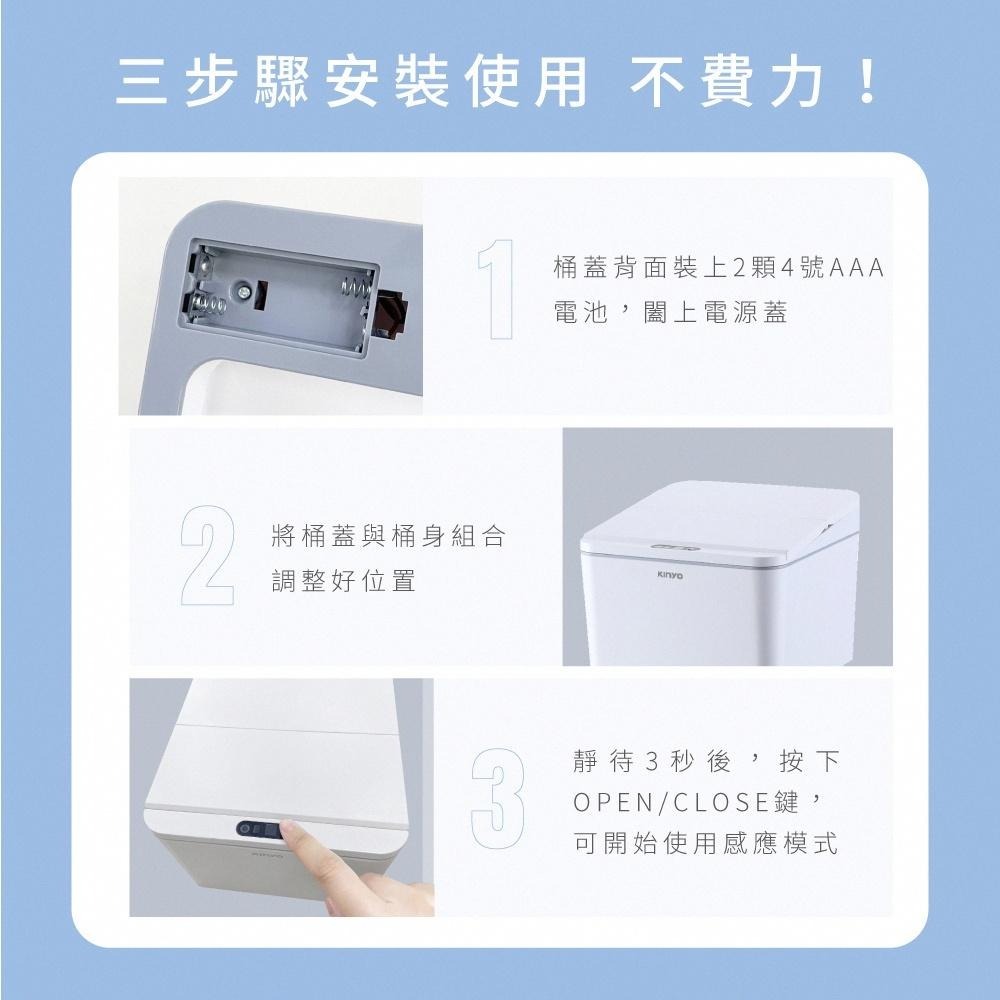 三步驟安裝使用 不費力！

1

桶蓋背面裝上2顆4號AAA電池，闔上電源蓋

2

將桶蓋與桶身組合調整好位置

KINYO

3

靜待3秒後，按下OPEN/CLOSE鍵，可開始使用感應模式