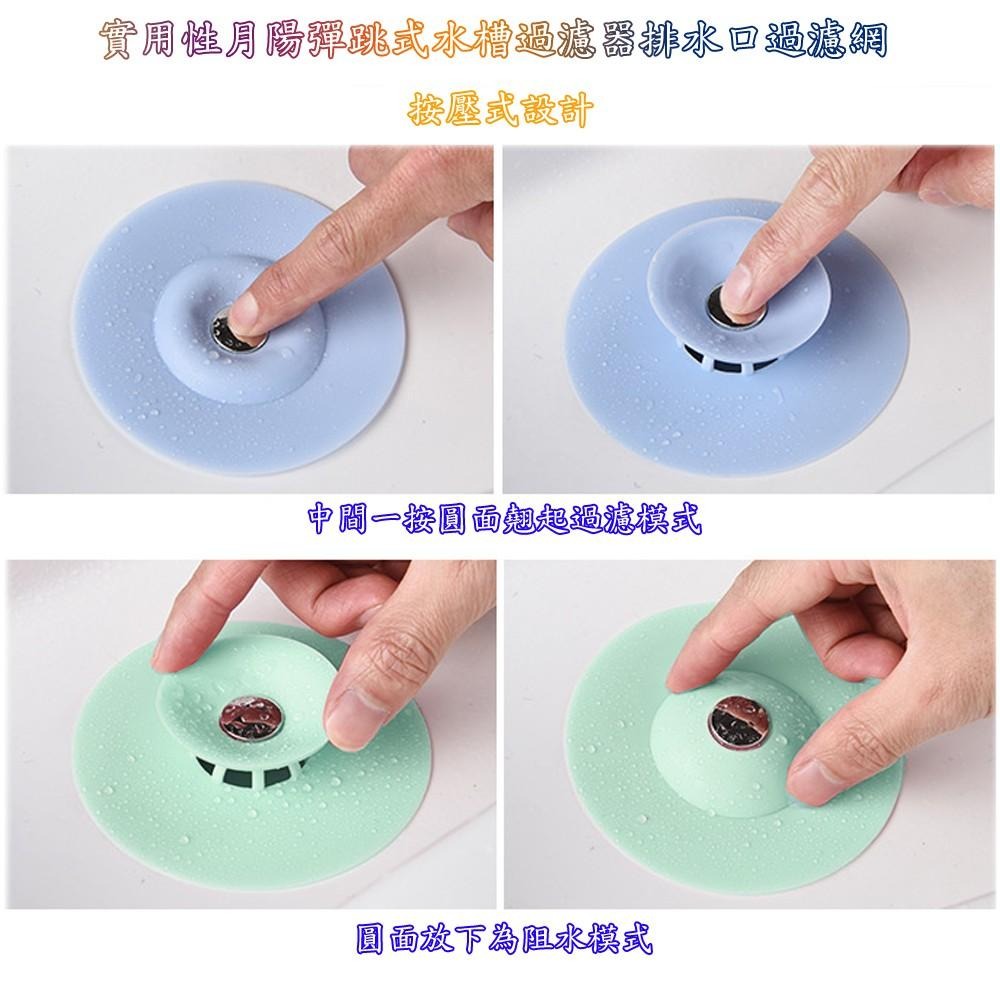 實用性月陽彈跳式水槽過濾器排水口過濾網

按壓式設計

中間一按圓面翹起過濾模式

圓面放下為阻水模式