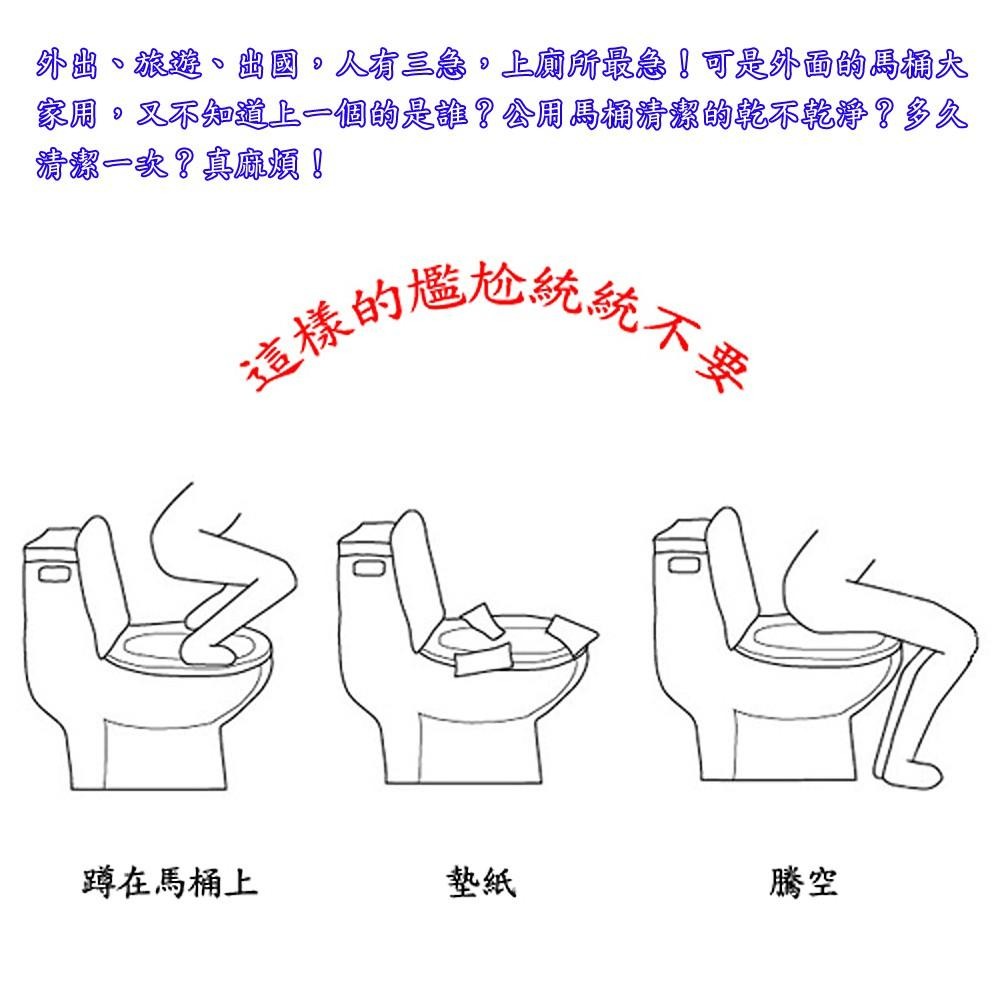 外出、旅遊、出國，人有三急，上廁所最急！可是外面的馬桶大家用，又不知道上一個的是誰？公用馬桶清潔的乾不乾淨？多久清潔一次？真麻煩！

這樣的尷尬統統不要

蹲在馬桶上

墊紙

騰空