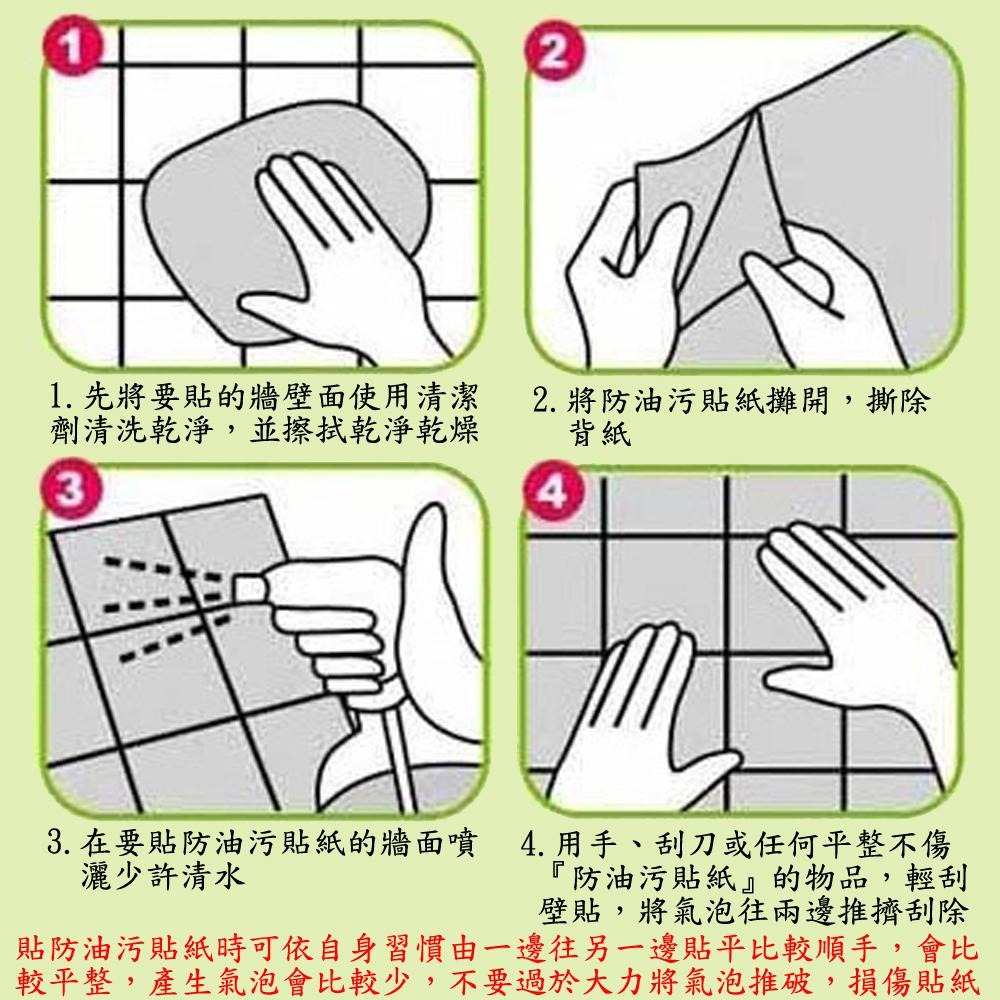 1

2

1. 先將要貼的牆壁面使用清潔劑清洗乾淨，並擦拭乾淨乾燥

2. 將防油污貼紙攤開，撕除背紙

3

4

3. 在要貼防油污貼紙的牆面噴灑少許清水

4. 用手、刮刀或任何平整不傷『防油污貼紙』的物品，輕刮壁貼，將氣泡往兩邊推擠刮除

貼防油污貼紙時可依自身習慣由一邊往另一邊貼平比較順手，會比較平整，產生氣泡會比較少，不要過於大力將氣泡推破，損傷貼紙