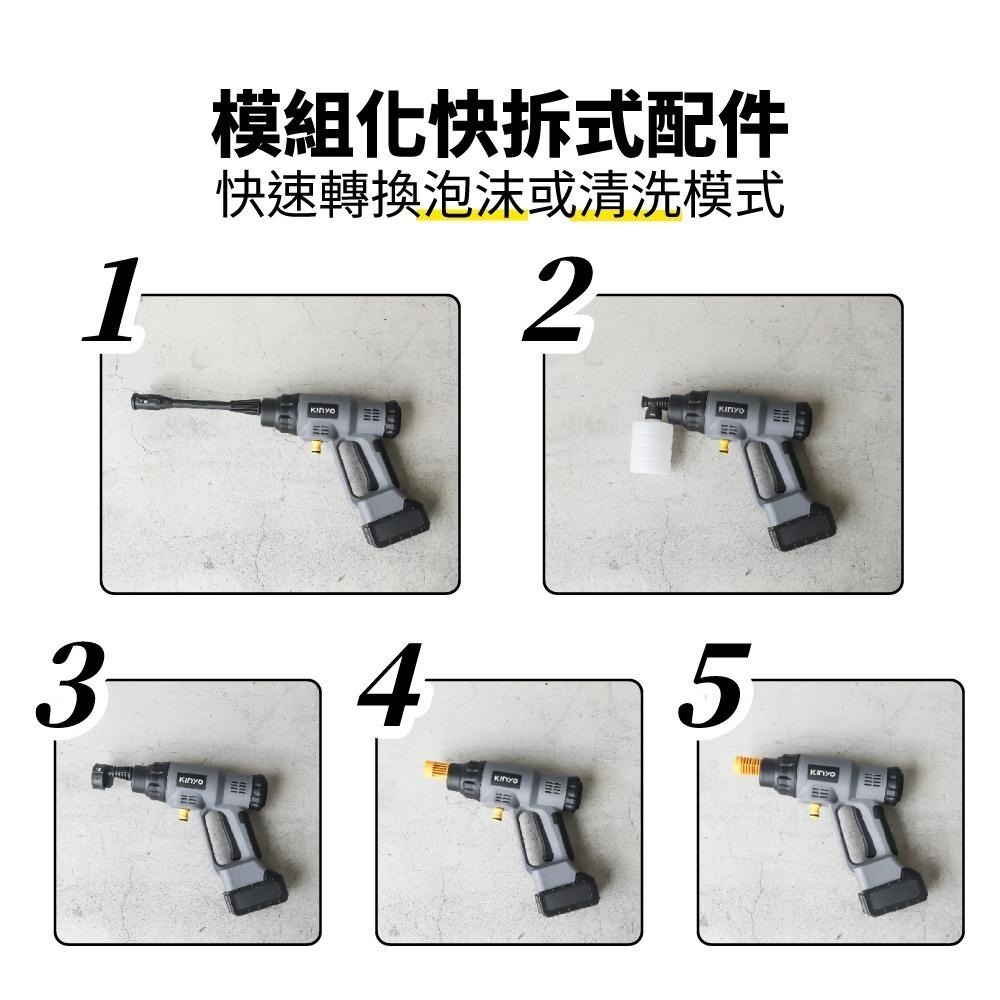 模組化快拆式配件
快速轉換泡沫或清洗模式

1

KINYO

2

KINYO

3

KINYO

4

KINYO

5

KINYO