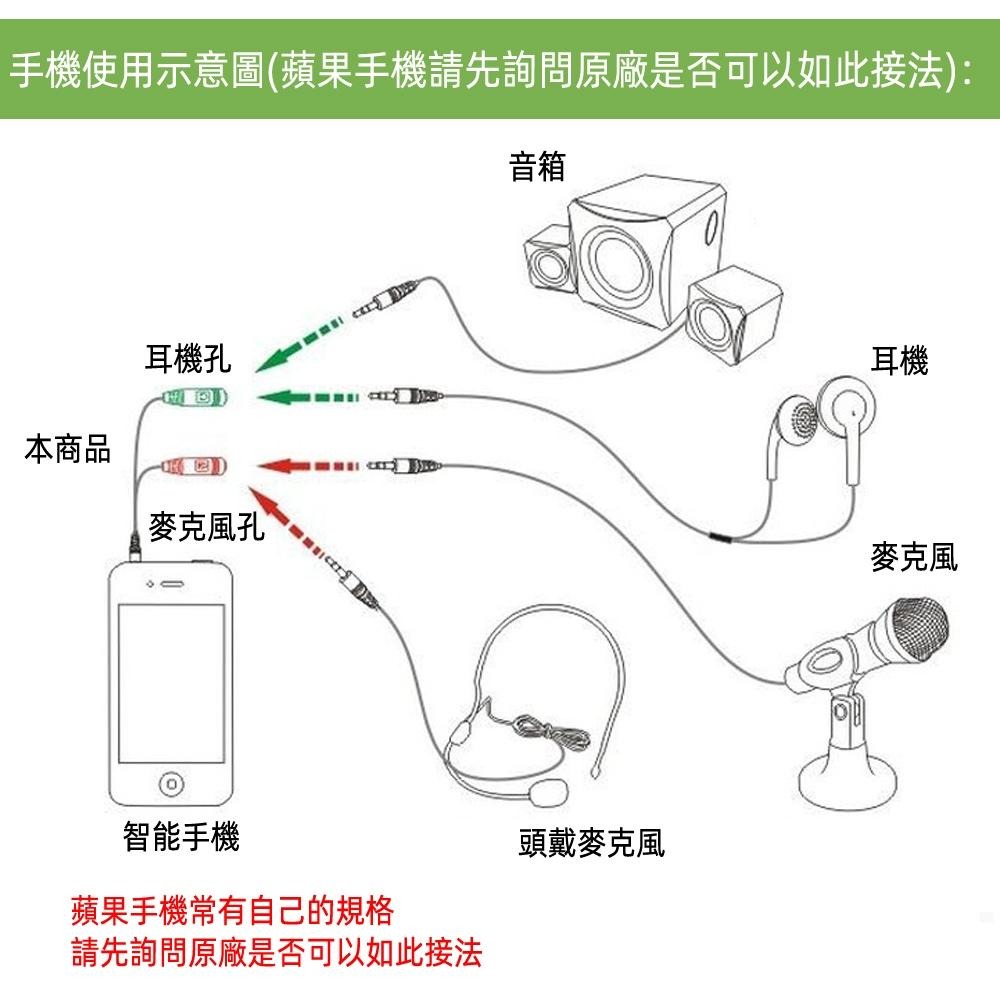 手機使用示意圖(蘋果手機請先詢問原廠是否可以如此接法):

音箱

耳機孔

耳機

本商品

麥克風孔

麥克風

智能手機

頭戴麥克風

蘋果手機常有自己的規格
請先詢問原廠是否可以如此接法