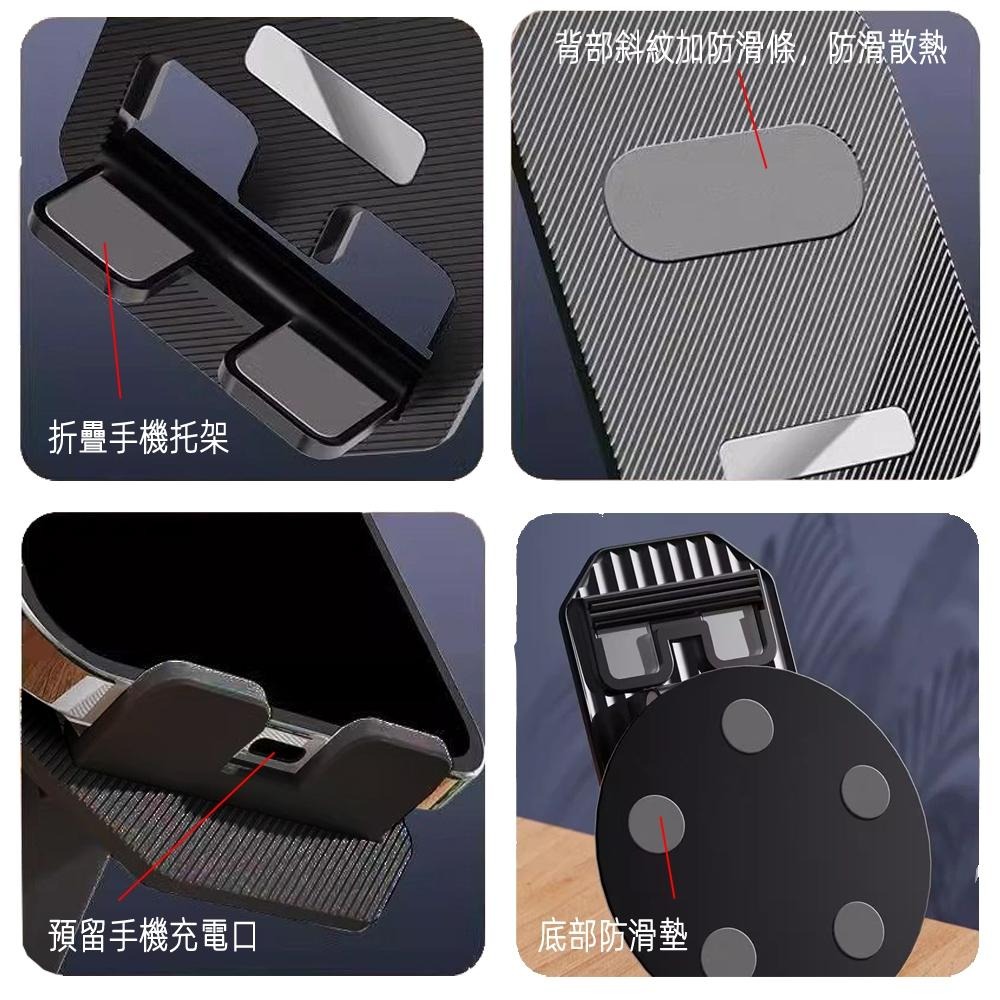 折疊手機托架

背部斜紋加防滑條，防滑散熱

預留手機充電口

底部防滑墊