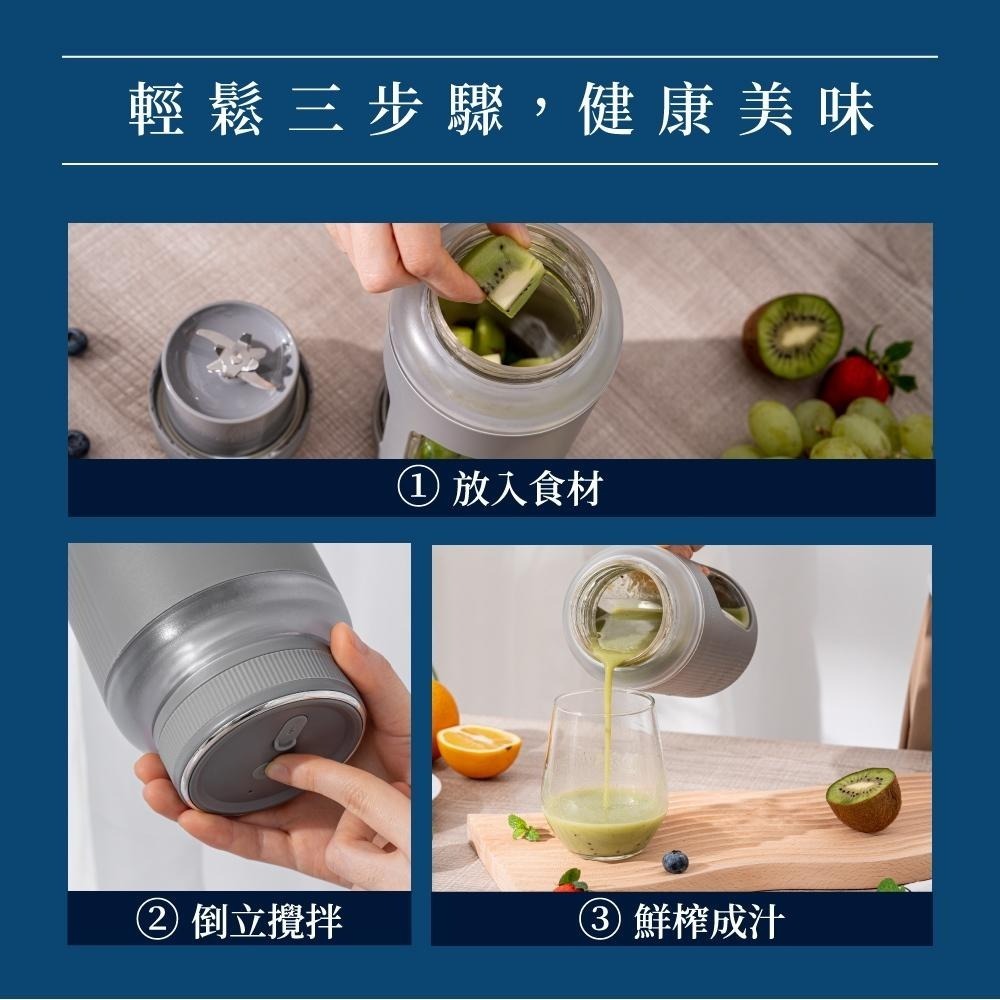 輕鬆三步驟，健康美味

① 放入食材

② 倒立攪拌

③ 鮮榨成汁