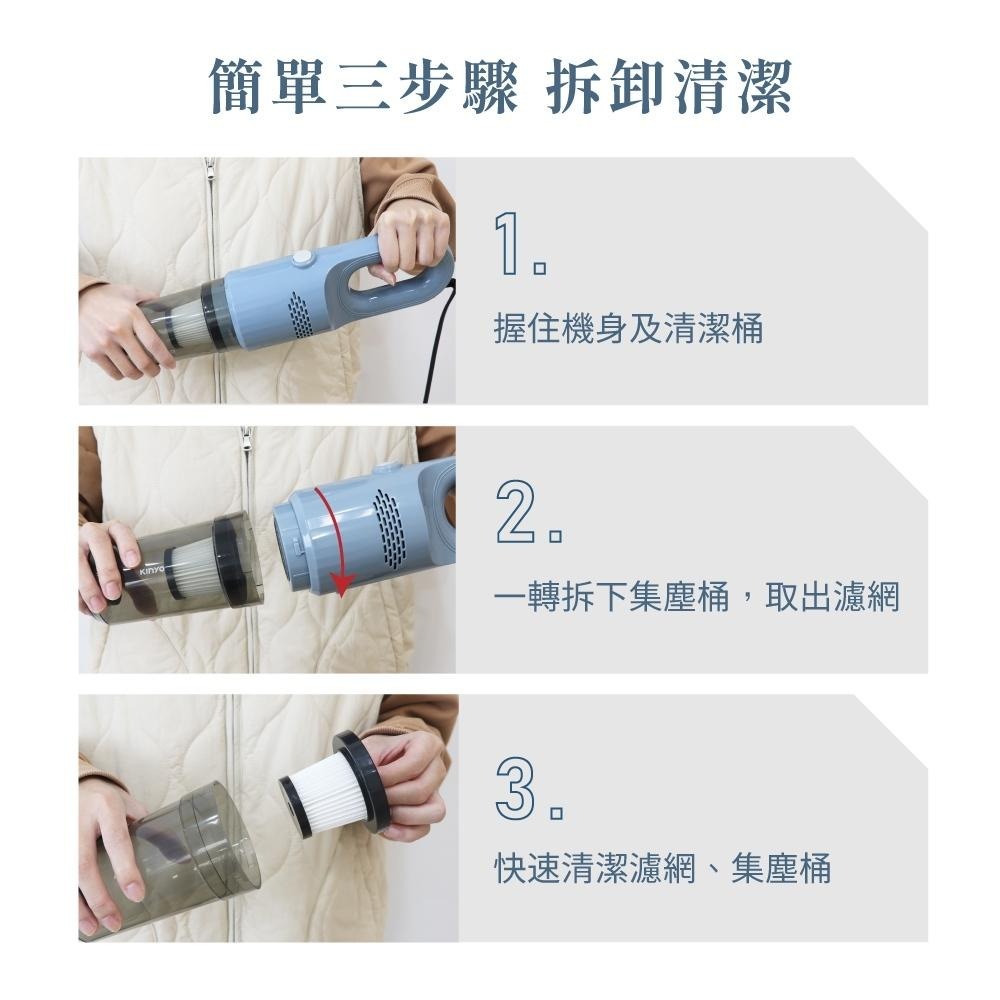 簡單三步驟 拆卸清潔

1.

握住機身及清潔桶

KINYO

2.

一轉拆下集塵桶，取出濾網

3.

快速清潔濾網、集塵桶